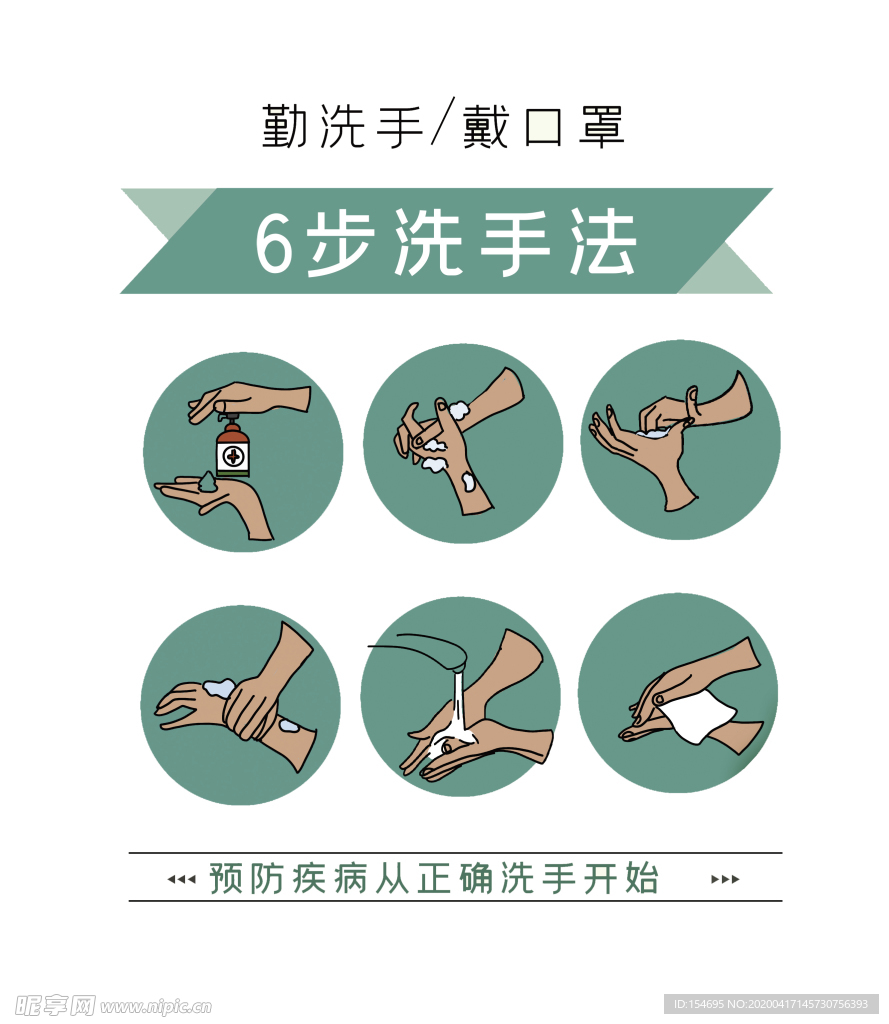 勤洗手/戴口罩

6步洗手法

预防疾病从正确洗手开始

昵享网 www.nipic.cn

ID:154695 NO:20200417145730756393