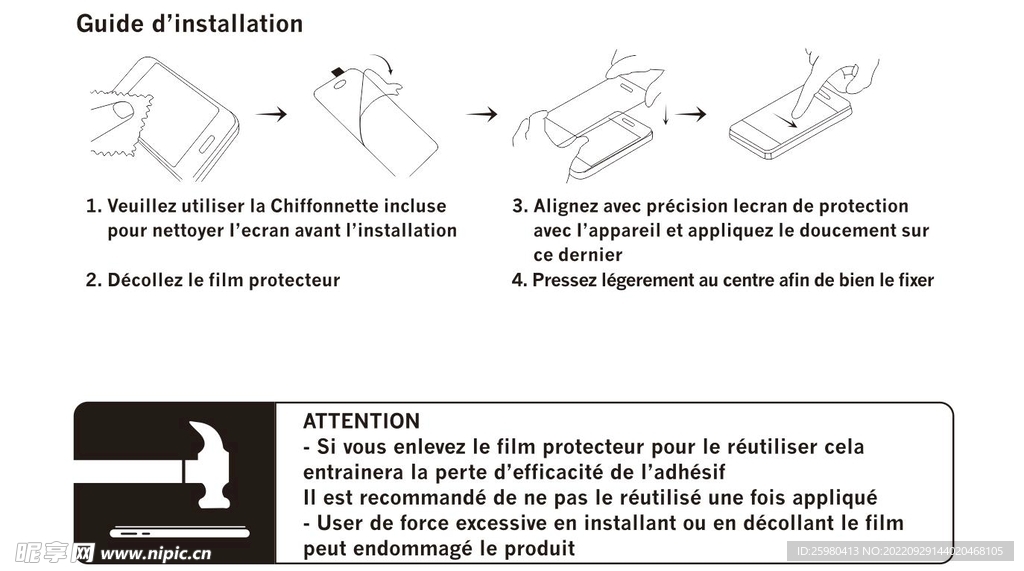 Guide d'installation

1. Veuillez utiliser la Chiffonnette incluse pour nettoyer l'ecran avant l'installation

2. Décollez le film protecteur

3. Alignez avec précision lecran de protection avec l'appareil et appliquez le doucement sur ce dernier

4. Pressez légerement au centre afin de bien le fixer

ATTENTION
- Si vous enlevez le film protecteur pour le réutiliser cela entrainera la perte d'efficacité de l'adhésif
Il est recommandé de ne pas le réutilisé une fois appliqué
- User de force excessive en installant ou en décollant le film peut endommagé le produit

昵享网 www.nipic.cn

ID:25980413 NO:20220929144020468105