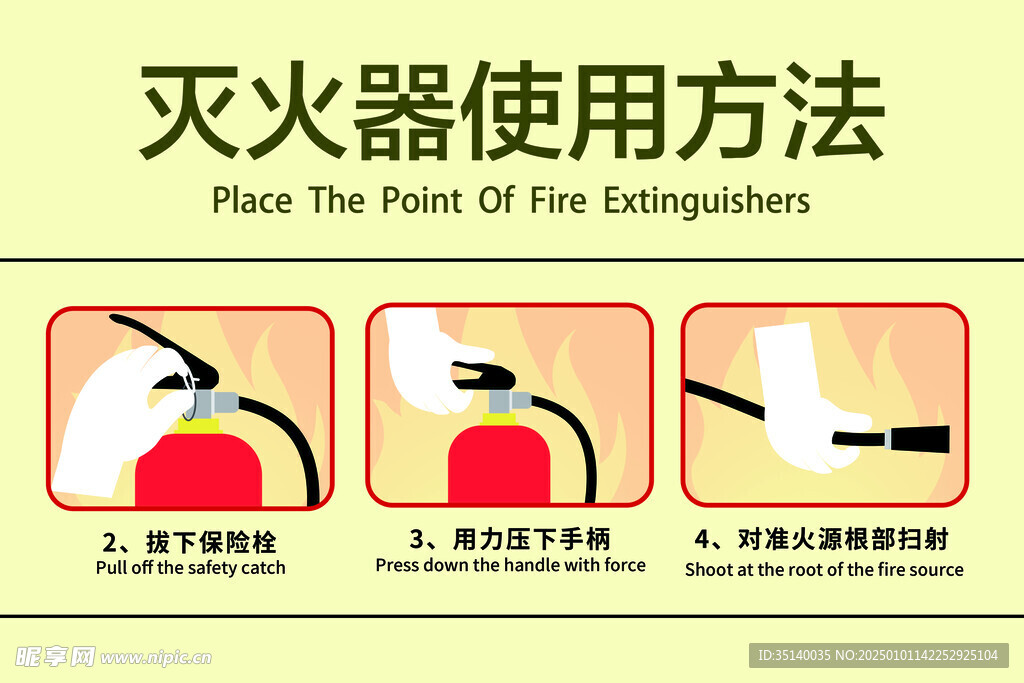 灭火器使用方法
Place The Point Of Fire Extinguishers

2、拔下保险栓
Pull off the safety catch

3、用力压下手柄
Press down the handle with force

4、对准火源根部扫射
Shoot at the root of the fire source

昵享网 www.nipic.cn

ID:35140035 NO:20250101142252925104