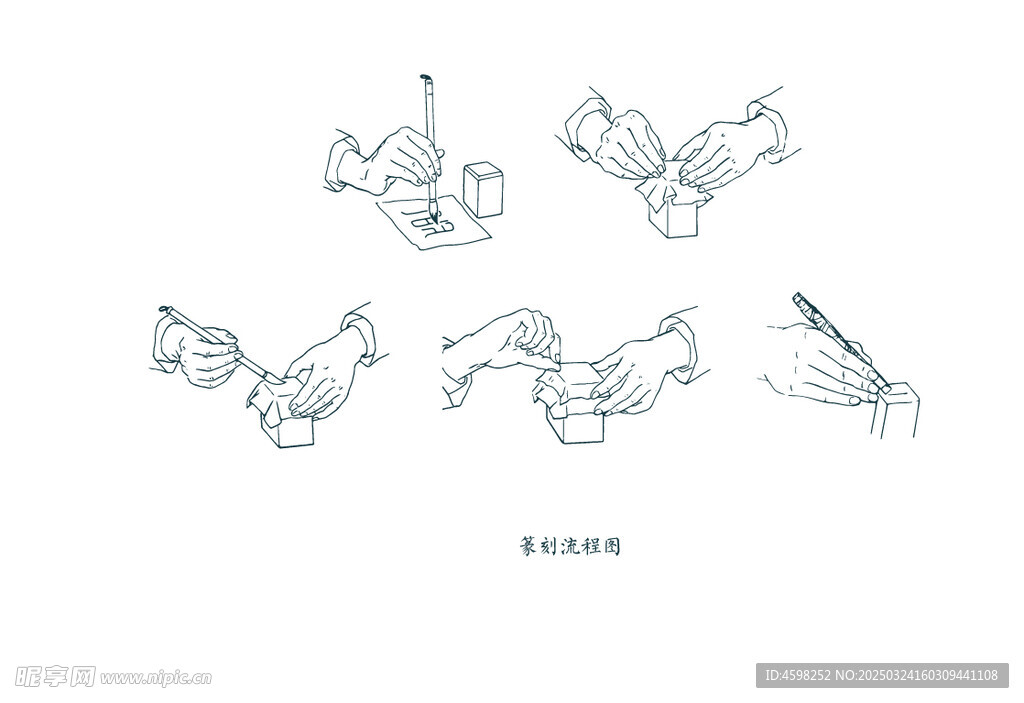 篆刻流程图

昵享网 www.nipic.cn

ID:4598252 NO:20250324160309441108