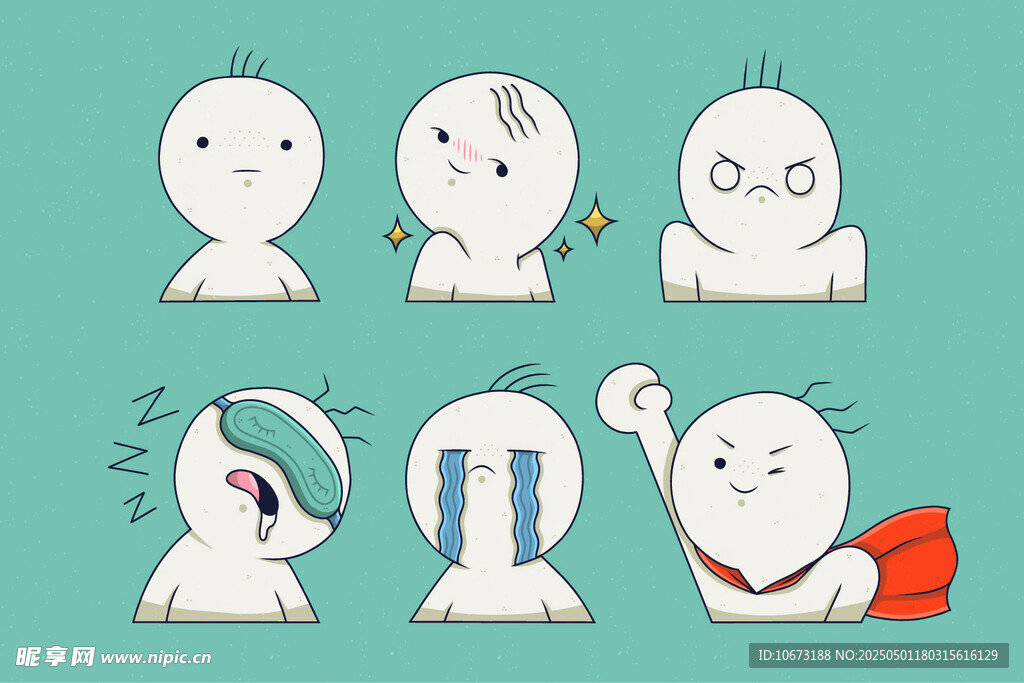 Z
Z
Z

昵享网 www.nipic.cn

ID:10673188 NO:20250501180315616129