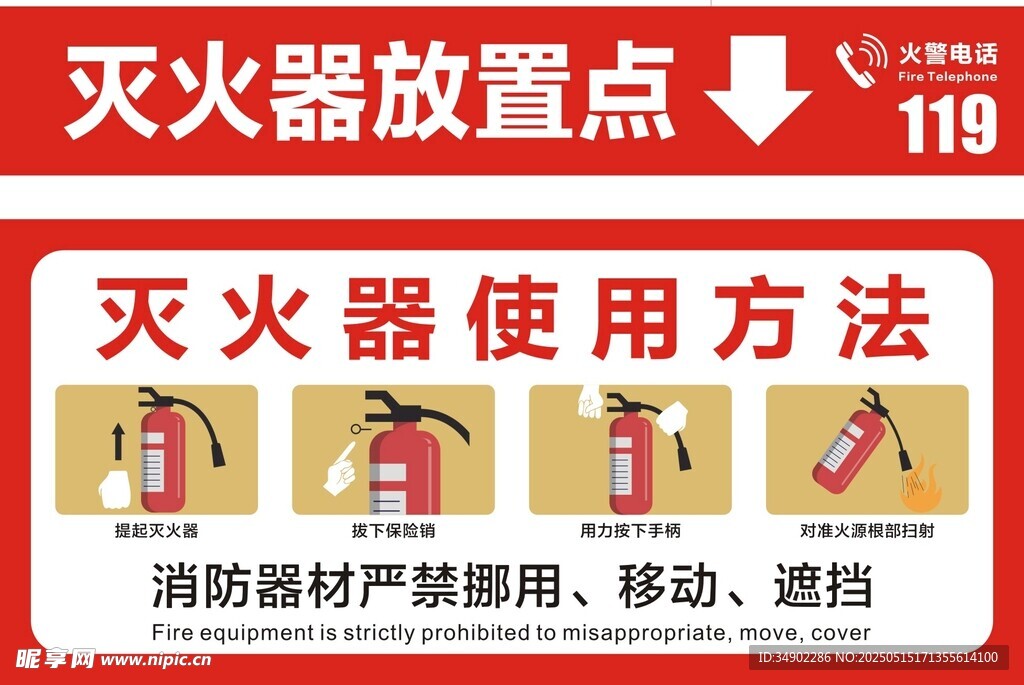 灭火器放置点

火警电话
Fire Telephone
119

灭火器使用方法

提起灭火器

拔下保险销

用力按下手柄

对准火源根部扫射

消防器材严禁挪用、移动、遮挡
Fire equipment is strictly prohibited to misappropriate, move, cover

昵享网 www.nipic.cn

ID:34902286 NO:20250515171355614100