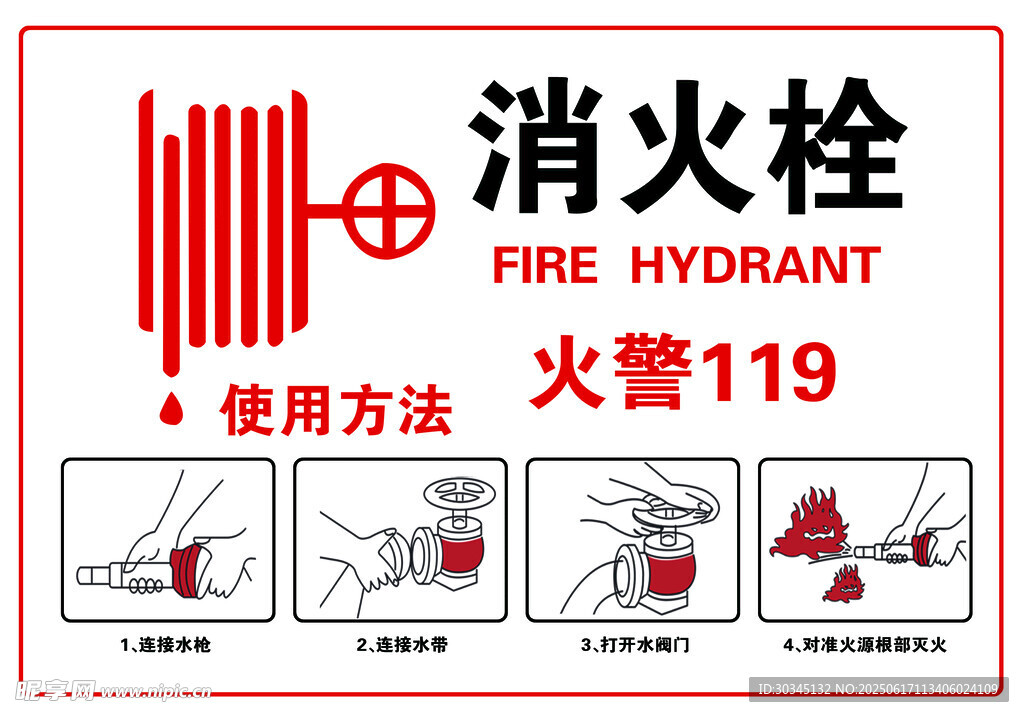 消火栓
FIRE HYDRANT
火警119
使用方法

1、连接水枪
2、连接水带
3、打开水阀门
4、对准火源根部灭火

昵享网 www.nipic.cn
ID:30345132 NO:20250617113406024109