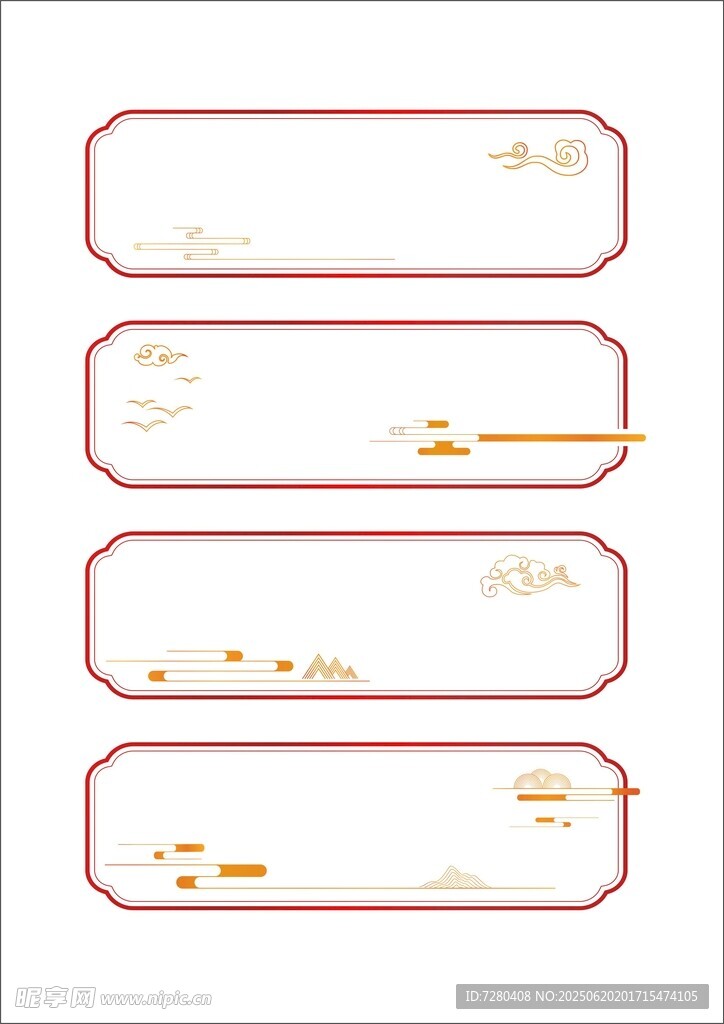 昵享网 www.nipic.cn

ID:7280408 NO:20250620201715474105