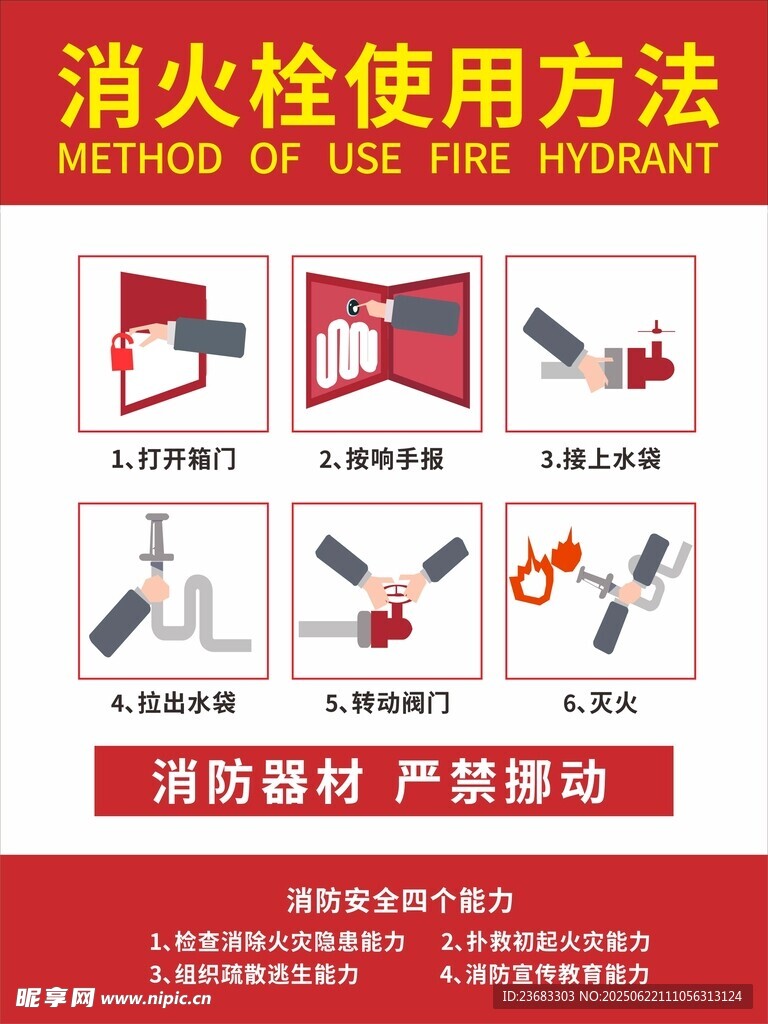 消火栓使用方法
METHOD OF USE FIRE HYDRANT

1、打开箱门

2、按响手报

3.接上水袋

4、拉出水袋

5、转动阀门

6、灭火

消防器材 严禁挪动

消防安全四个能力

1、检查消除火灾隐患能力 2、扑救初起火灾能力

3、组织疏散逃生能力 4、消防宣传教育能力

昵享网 www.nipic.cn

ID:23683303 NO:20250622111056313124