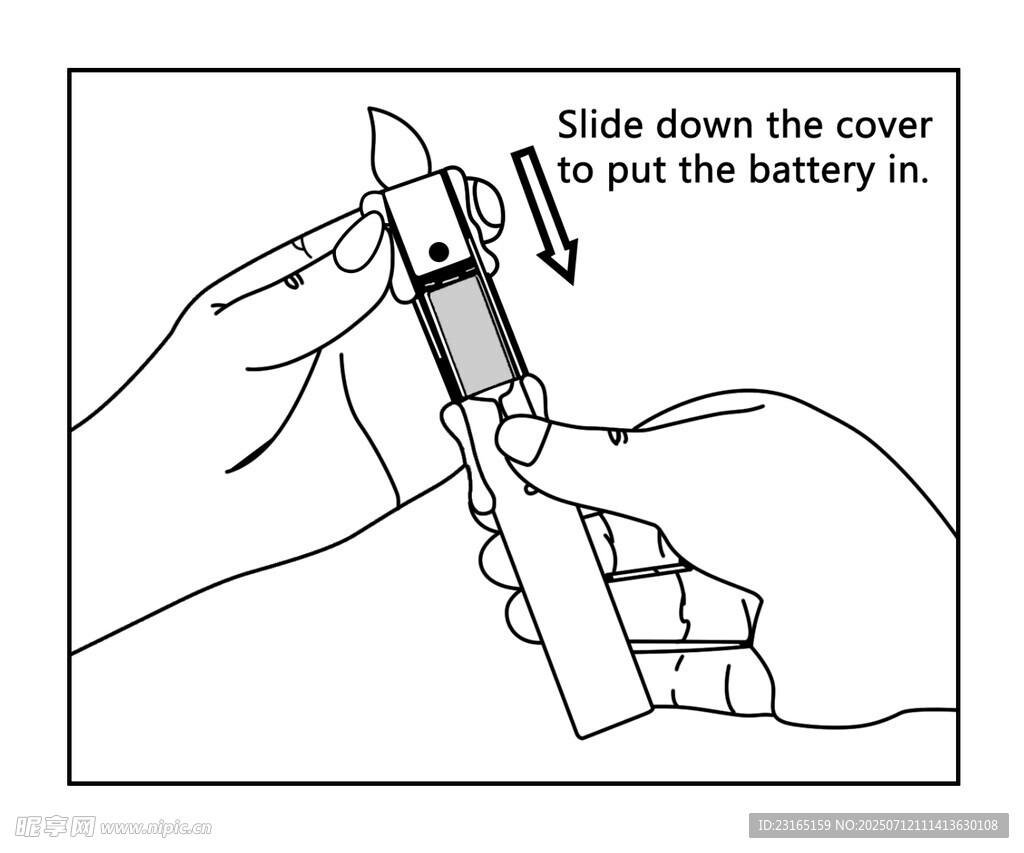 Slide down the cover to put the battery in.

昵享网 www.nipic.cn

ID:23165159 NO:20250712111413630108