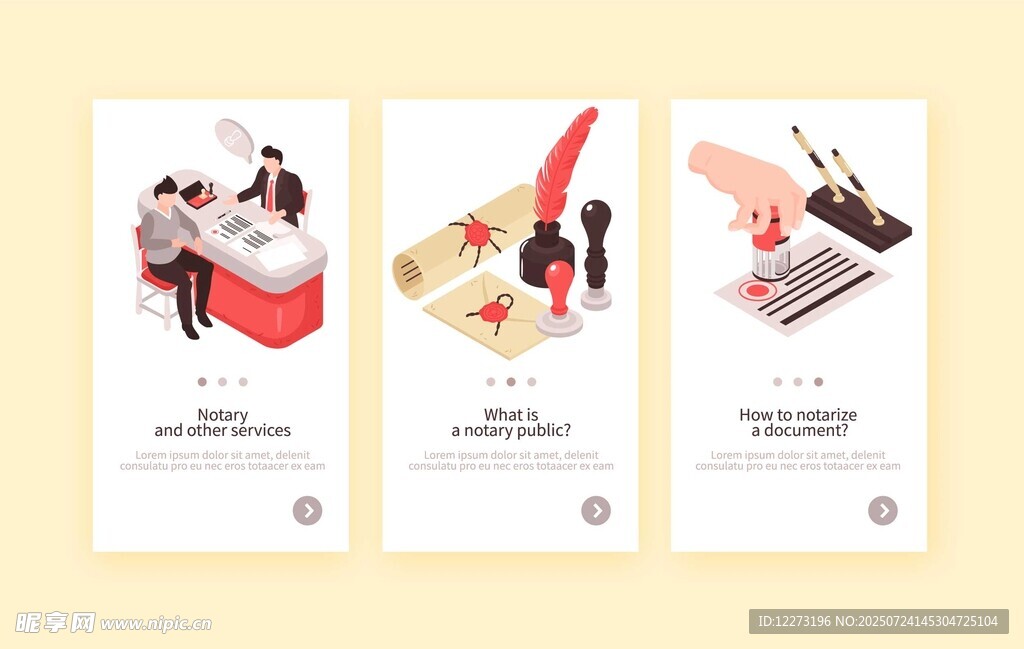 Notary
and other services

Lorem ipsum dolor sit amet, delenit consulatu pro eu nec eros totaacer ex eam

What is
a notary public?

Lorem ipsum dolor sit amet, delenit consulatu pro eu nec eros totaacer ex eam

How to notarize
a document?

Lorem ipsum dolor sit amet, delenit consulatu pro eu nec eros totaacer ex eam

昵享网 www.nipic.cn

ID:12273196 NO:20250724145304725104