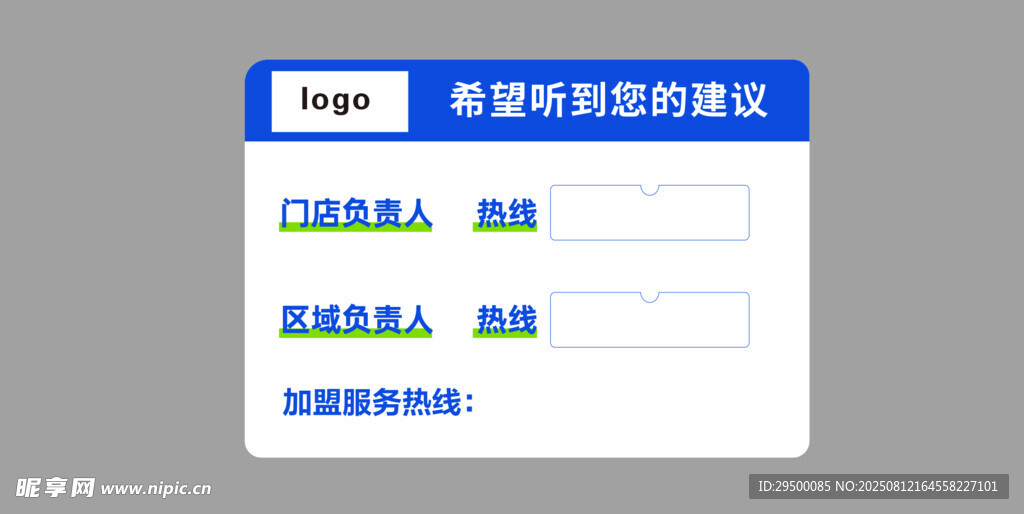 logo 希望听到您的建议

门店负责人 热线

区域负责人 热线

加盟服务热线：

昵享网 www.nipic.cn

ID:29500085 NO:20250812164558227101