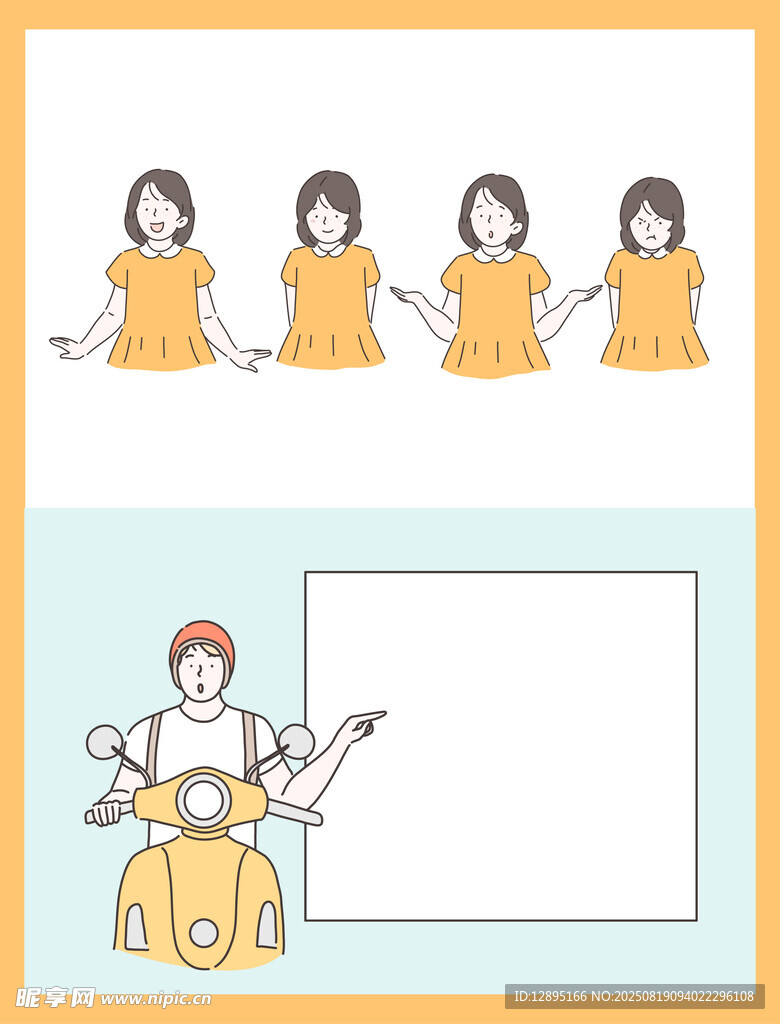 昵享网 www.nipic.cn
ID:12895166 NO:20250819094022296108