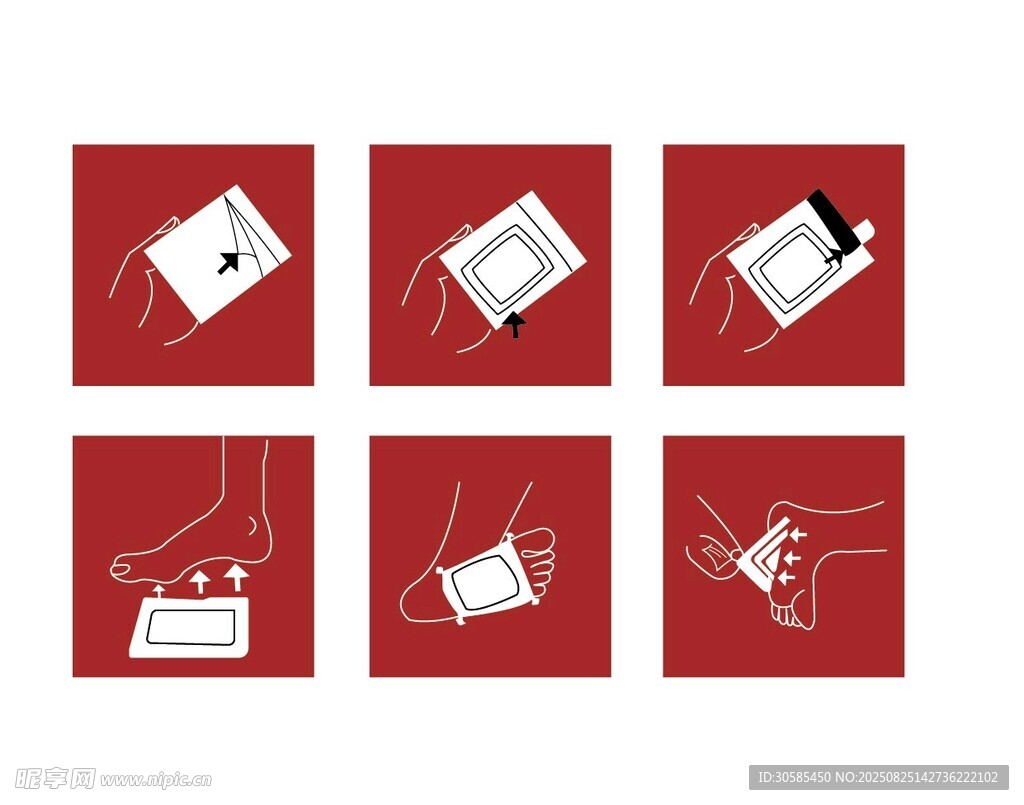 昵享网 www.nipic.cn

ID:30585450 NO:20250825142736222102