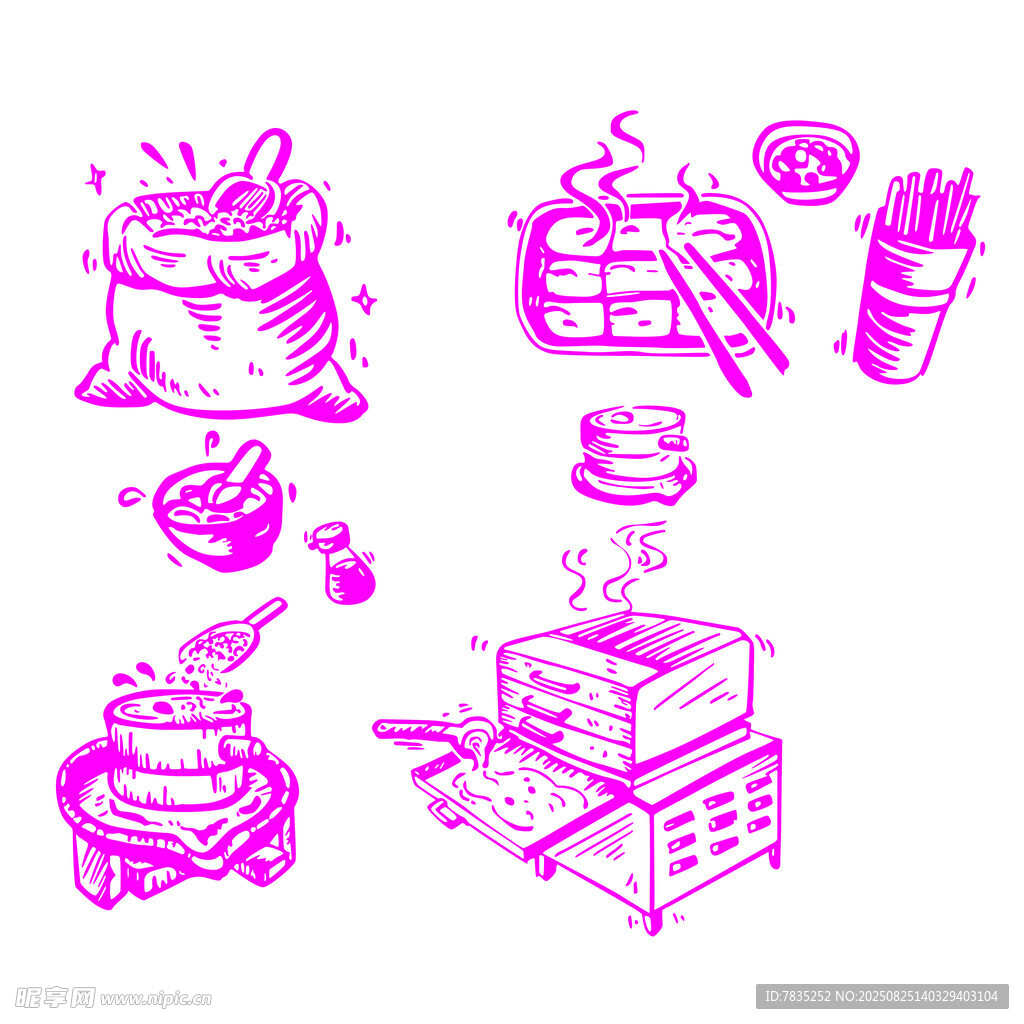 昵享网 www.nipic.cn

ID:7835252 NO:20250825140329403104