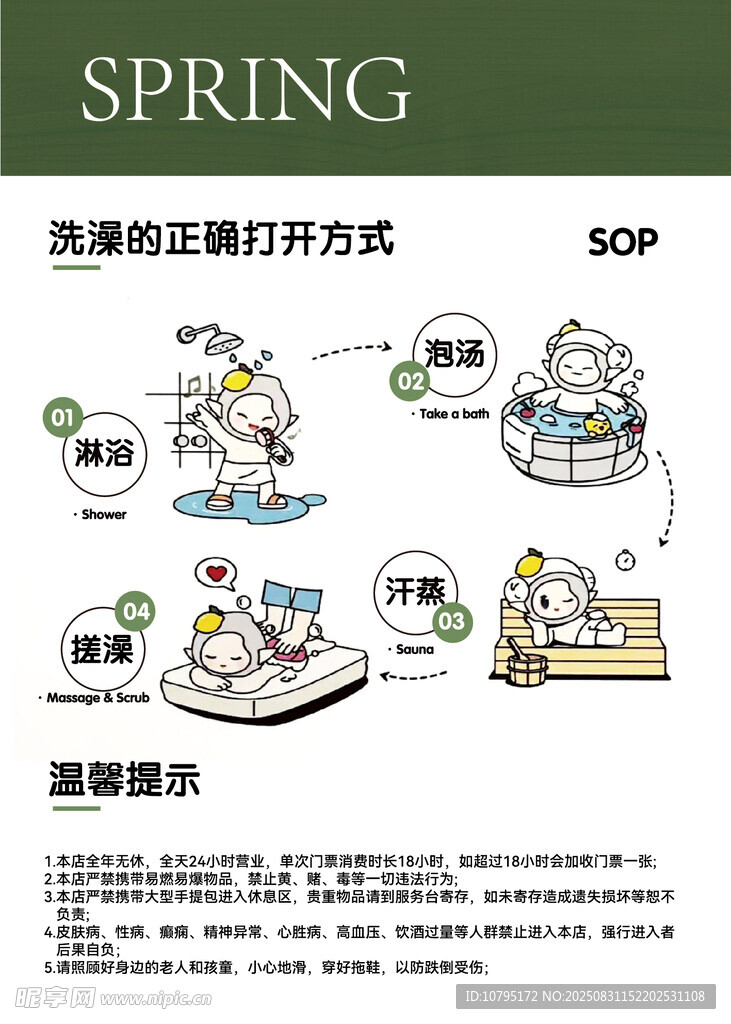 SPRING

洗澡的正确打开方式

SOP

01
淋浴
· Shower

02
泡汤
· Take a bath

03
汗蒸
· Sauna

04
搓澡
· Massage & Scrub

温馨提示

1.本店全年无休，全天24小时营业，单次门票消费时长18小时，如超过18小时会加收门票一张；
2.本店严禁携带易燃易爆物品，禁止黄、赌、毒等一切违法行为；
3.本店严禁携带大型手提包进入休息区，贵重物品请到服务台寄存，如未寄存造成遗失损坏等恕不负责；
4.皮肤病、性病、癫痫、精神异常、心脏病、高血压、饮酒过量等人群禁止进入本店，强行进入者后果自负；
5.请照顾好身边的老人和孩童，小心地滑，穿好拖鞋，以防跌倒受伤；

昵享网 www.nipic.cn
ID:10795172 NO:20250831152202531108