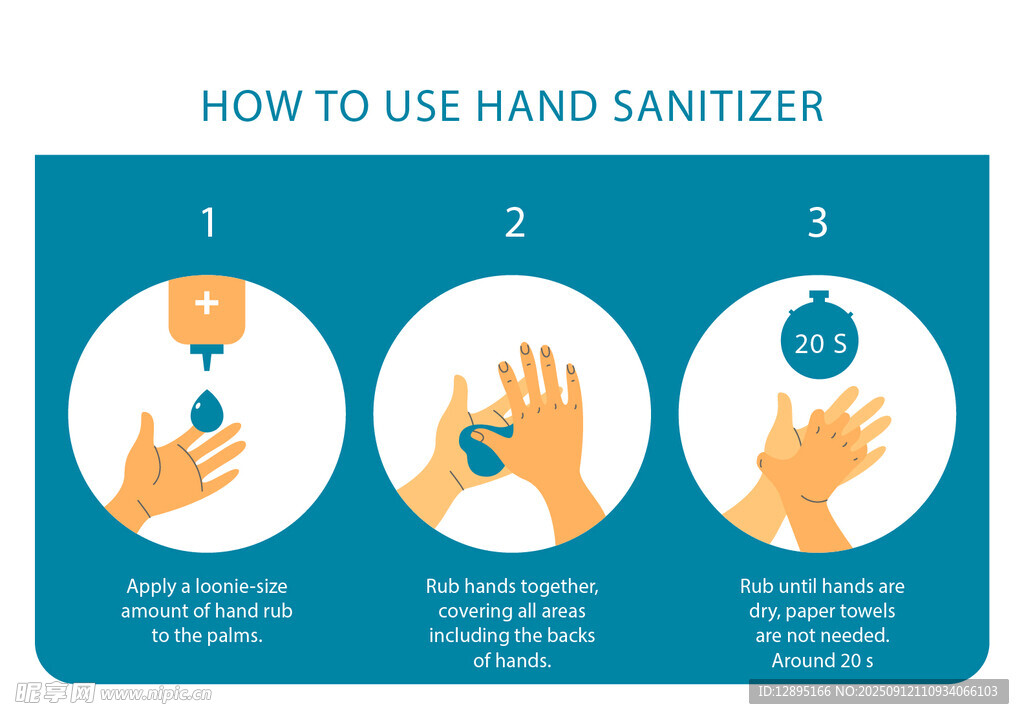 HOW TO USE HAND SANITIZER

1

Apply a loonie-size amount of hand rub to the palms.

2

Rub hands together, covering all areas including the backs of hands.

3

20 S

Rub until hands are dry, paper towels are not needed. Around 20 s

昵享网 www.nipic.cn

ID:12895166 NO:20250912110934066103