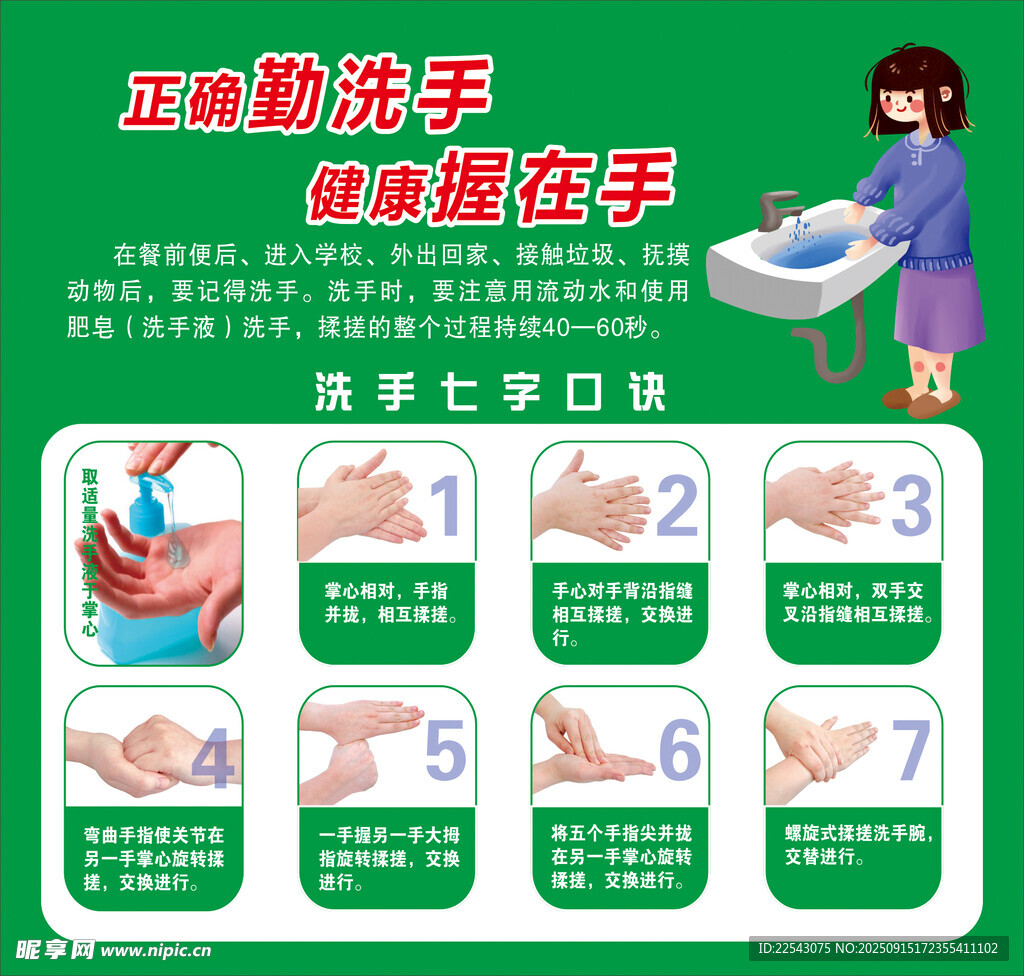 正确勤洗手
健康握在手

在餐前便后、进入学校、外出回家、接触垃圾、抚摸动物后，要记得洗手。洗手时，要注意用流动水和使用肥皂（洗手液）洗手，揉搓的整个过程持续40—60秒。

洗手七字口诀

取适量洗手液于掌心

1
掌心相对，手指并拢，相互揉搓。

2
手心对手背沿指缝相互揉搓，交换进行。

3
掌心相对，双手交叉沿指缝相互揉搓。

4
弯曲手指使关节在另一手掌心旋转揉搓，交换进行。

5
一手握另一手大拇指旋转揉搓，交换进行。

6
将五个手指尖并拢在另一手掌心旋转揉搓，交换进行。

7
螺旋式揉搓洗手腕，交替进行。

昵享网 www.nipic.cn
ID:22543075 NO:20250915172355411102