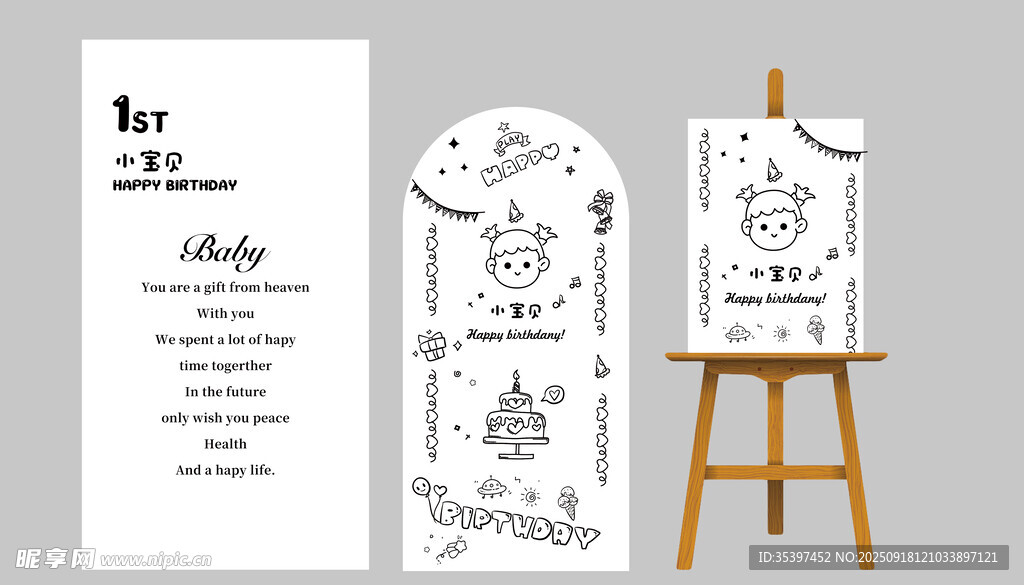 1ST
小宝贝
HAPPY BIRTHDAY

Baby
You are a gift from heaven
With you
We spent a lot of hapy
time togerther
In the future
only wish you peace
Health
And a hapy life.

PLAY
HAPPY
小宝贝
Happy birthdany!
BIRTHDAY

小宝贝
Happy birthdany!

昵享网 www.nipic.cn
ID:35397452 NO:20250918121033897121