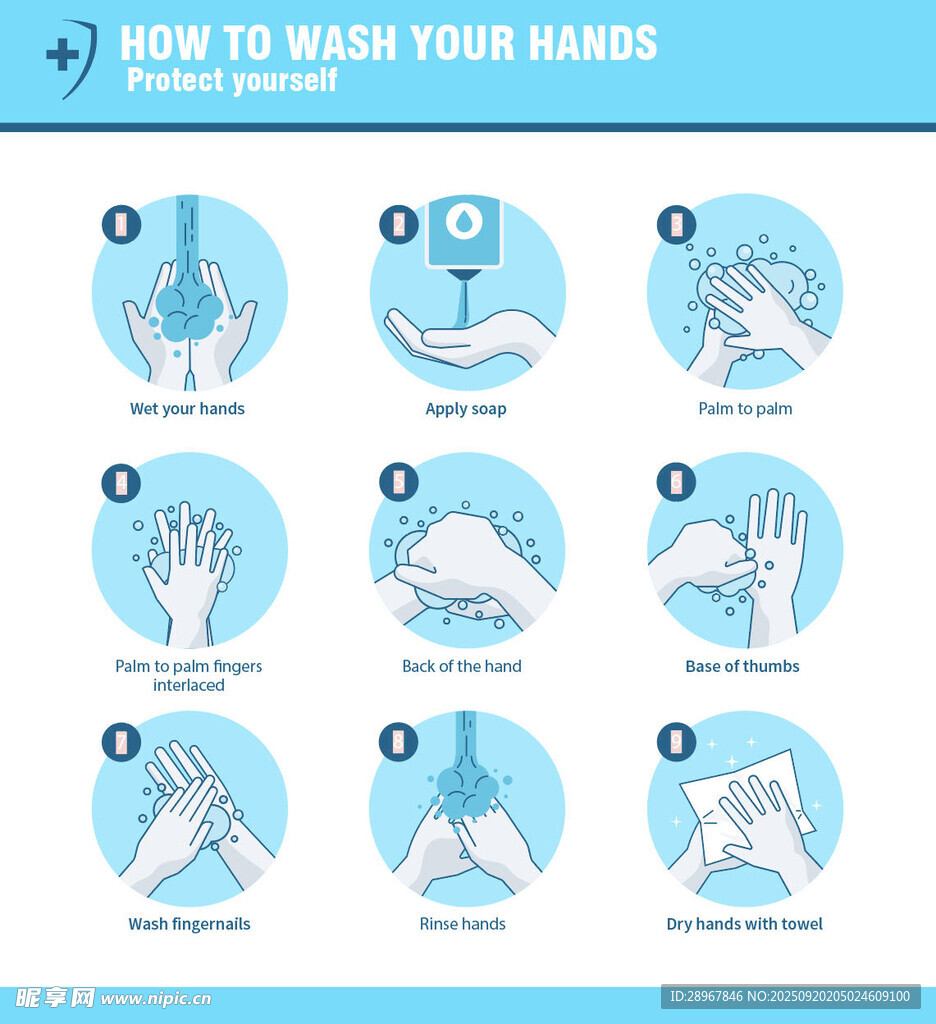 HOW TO WASH YOUR HANDS
Protect yourself

1
Wet your hands

2
Apply soap

3
Palm to palm

4
Palm to palm fingers interlaced

5
Back of the hand

6
Base of thumbs

7
Wash fingernails

8
Rinse hands

9
Dry hands with towel

昵享网 www.nipic.cn
ID:28967846 NO:20250920205024609100