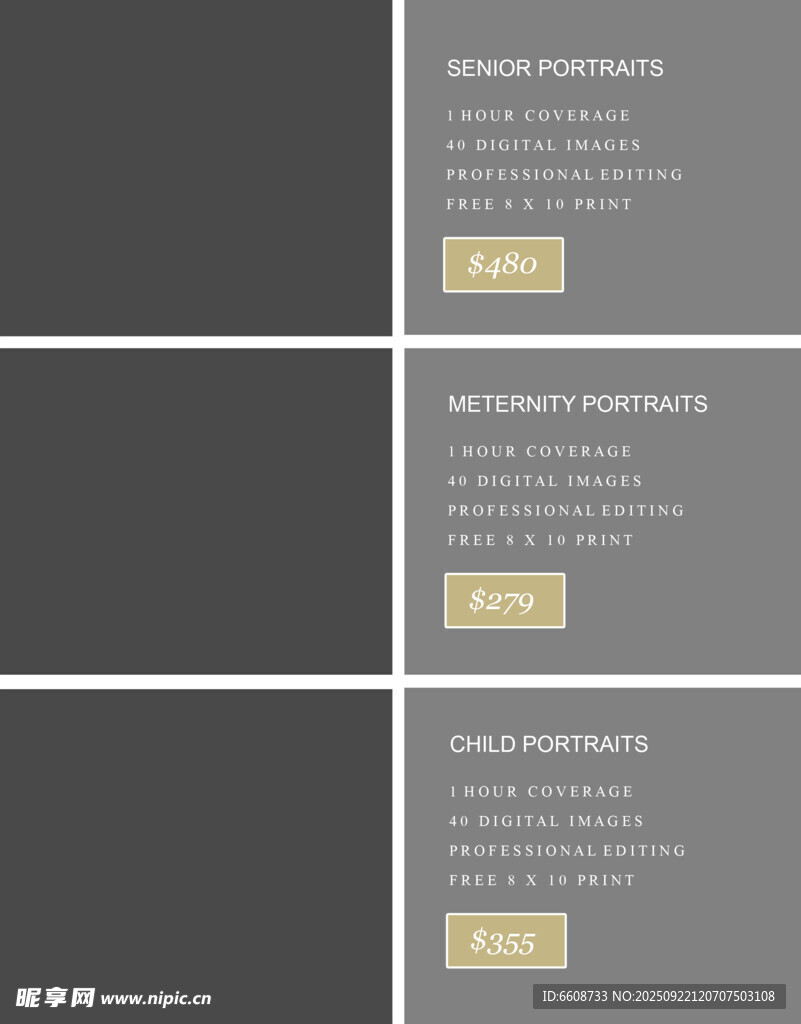 SENIOR PORTRAITS

1 HOUR COVERAGE
40 DIGITAL IMAGES
PROFESSIONAL EDITING
FREE 8 X 10 PRINT

$480

METERNITY PORTRAITS

1 HOUR COVERAGE
40 DIGITAL IMAGES
PROFESSIONAL EDITING
FREE 8 X 10 PRINT

$279

CHILD PORTRAITS

1 HOUR COVERAGE
40 DIGITAL IMAGES
PROFESSIONAL EDITING
FREE 8 X 10 PRINT

$355

昵享网 www.nipic.cn

ID:6608733 NO:20250922120707503108