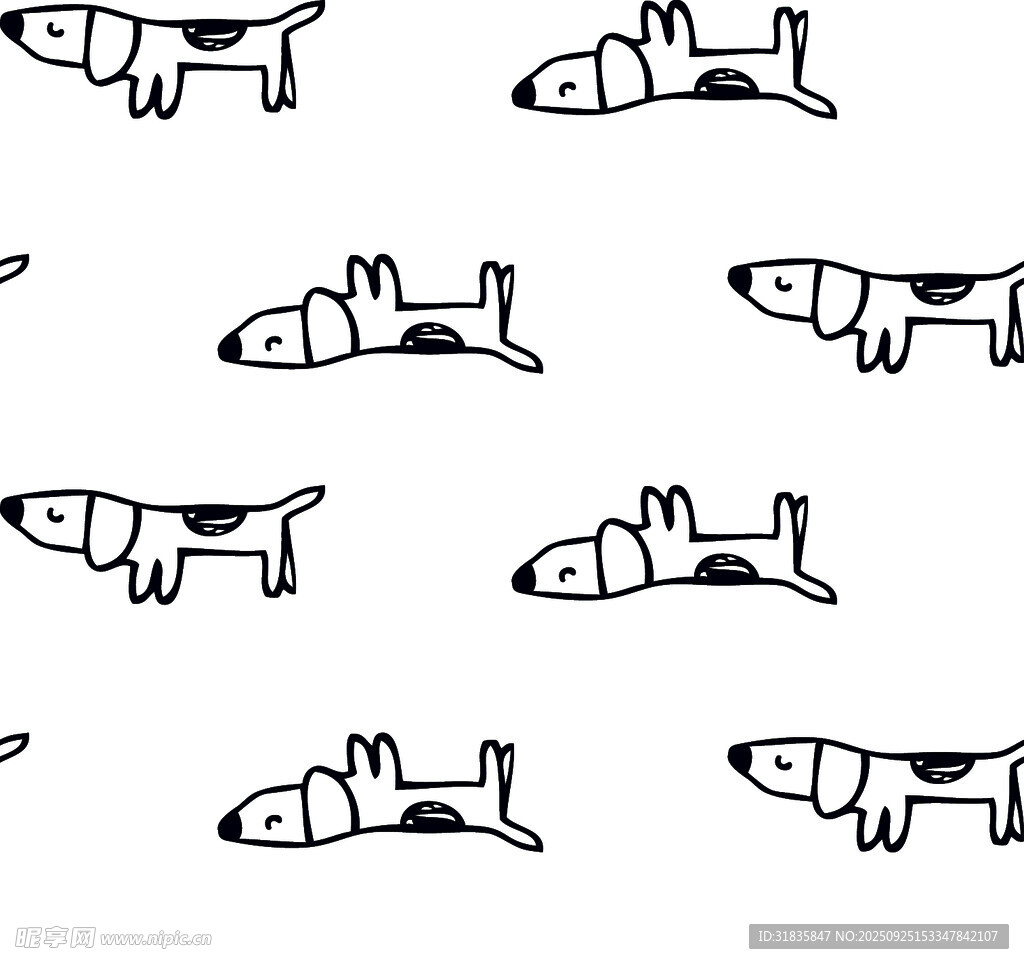 昵享网 www.nipic.cn

ID:31835847 NO:20250925153347842107