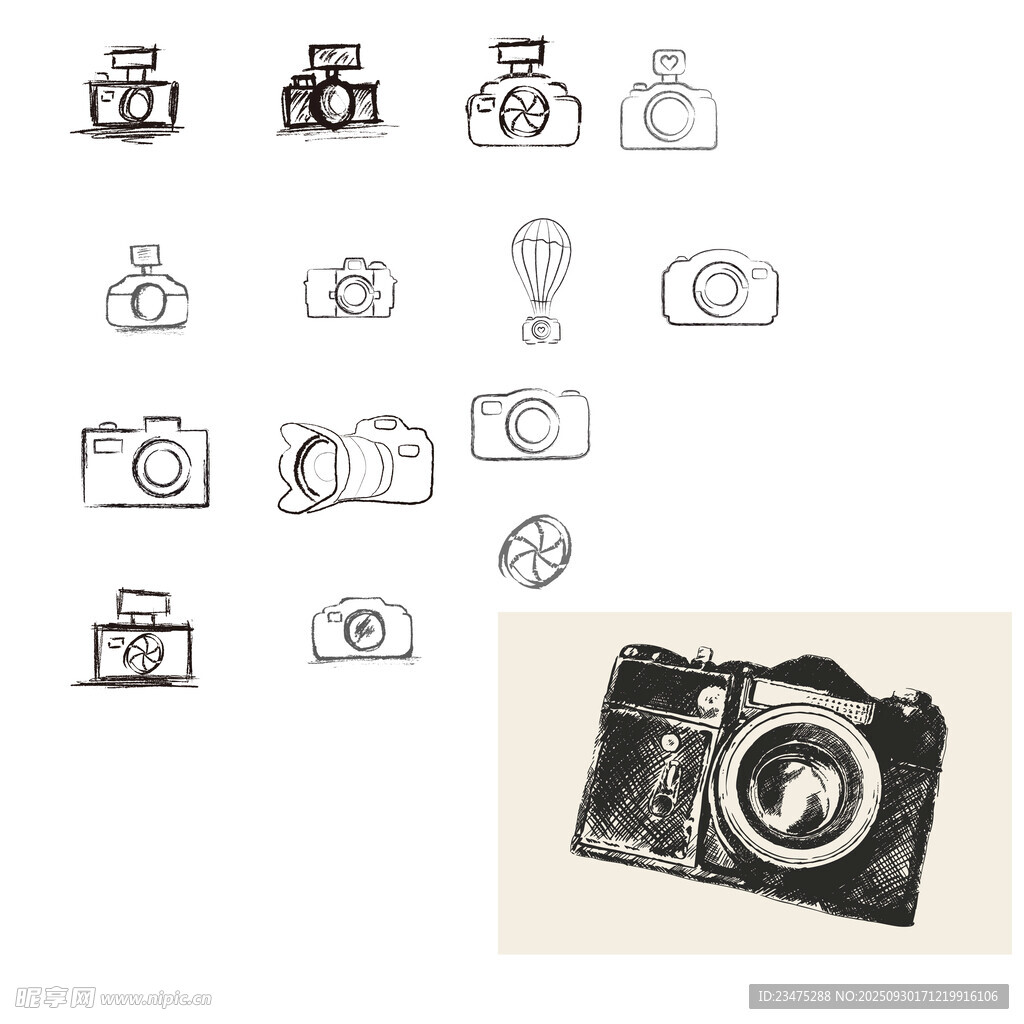 昵享网 www.nipic.cn

ID:23475288 NO:20250930171219916106