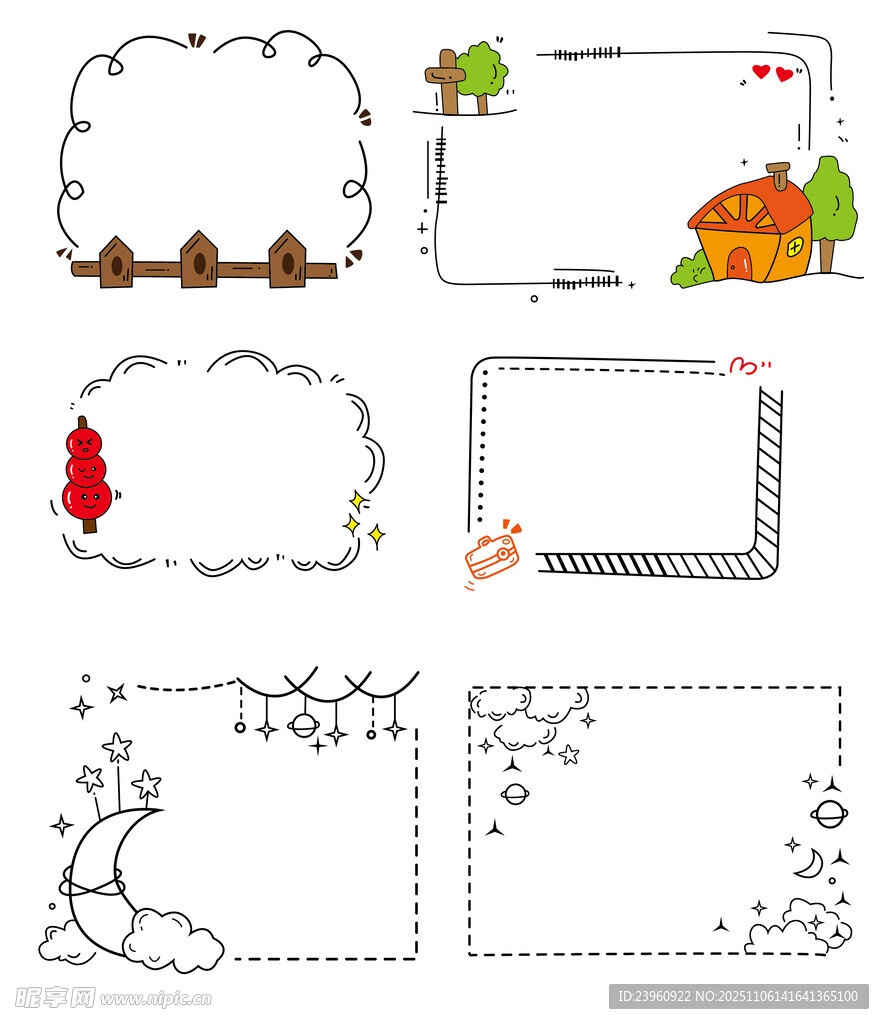 昵享网 www.nipic.cn

ID:23960922 NO:20251106141641365100