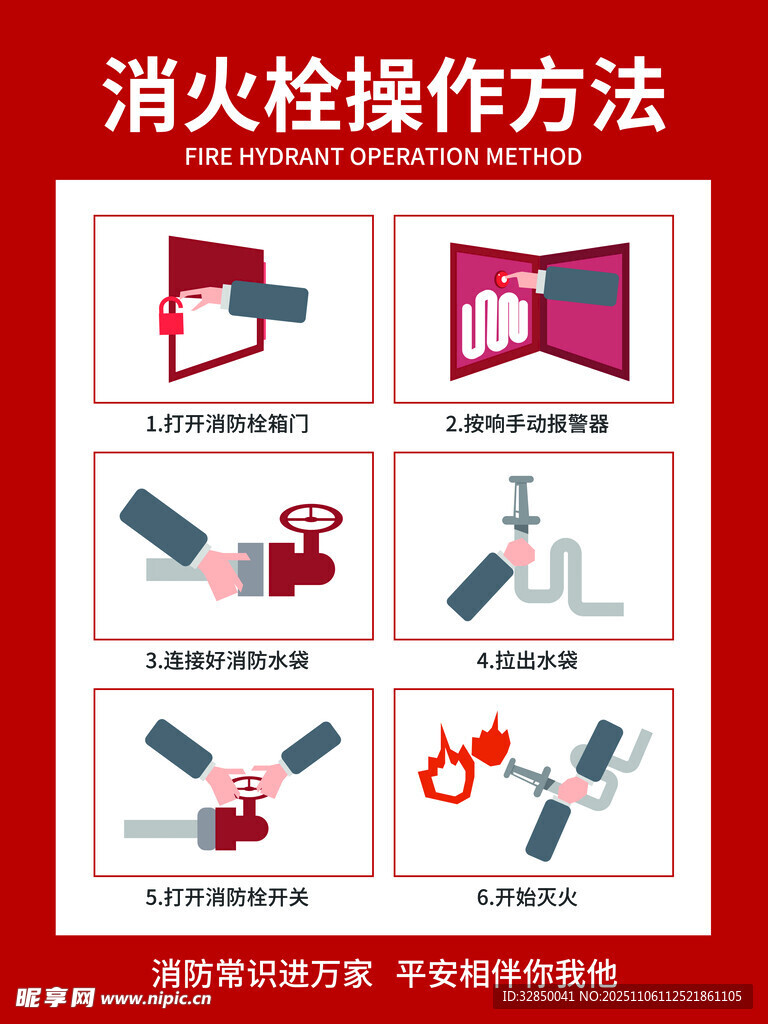 消火栓操作方法
FIRE HYDRANT OPERATION METHOD

1.打开消防栓箱门

2.按响手动报警器

3.连接好消防水袋

4.拉出水袋

5.打开消防栓开关

6.开始灭火

消防常识进万家 平安相伴你我他

昵享网 www.nipic.cn
ID:32850041 NO:20251106112521861105