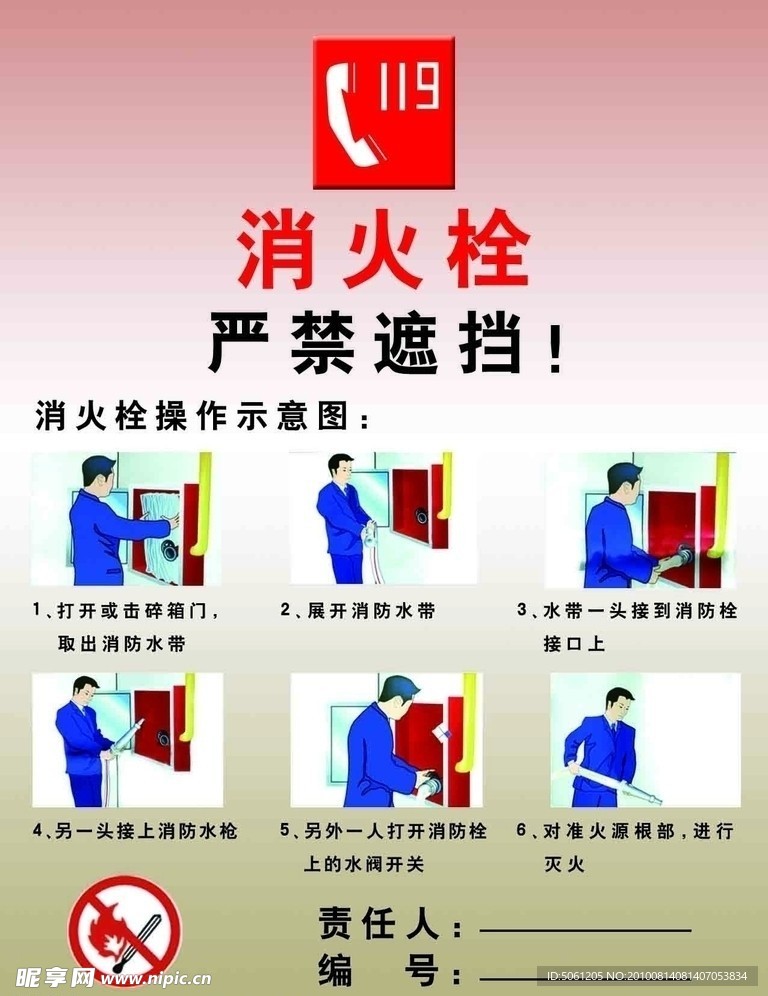 119

消火栓

严禁遮挡！

消火栓操作示意图：

1、打开或击碎箱门，取出消防水带

2、展开消防水带

3、水带一头接到消防栓接口上

4、另一头接上消防水枪

5、另外一人打开消防栓上的水阀开关

6、对准火源根部，进行灭火

责任人：

编 号：

昵享网 www.nipic.cn

ID:5061205 NO:20100814081407053834