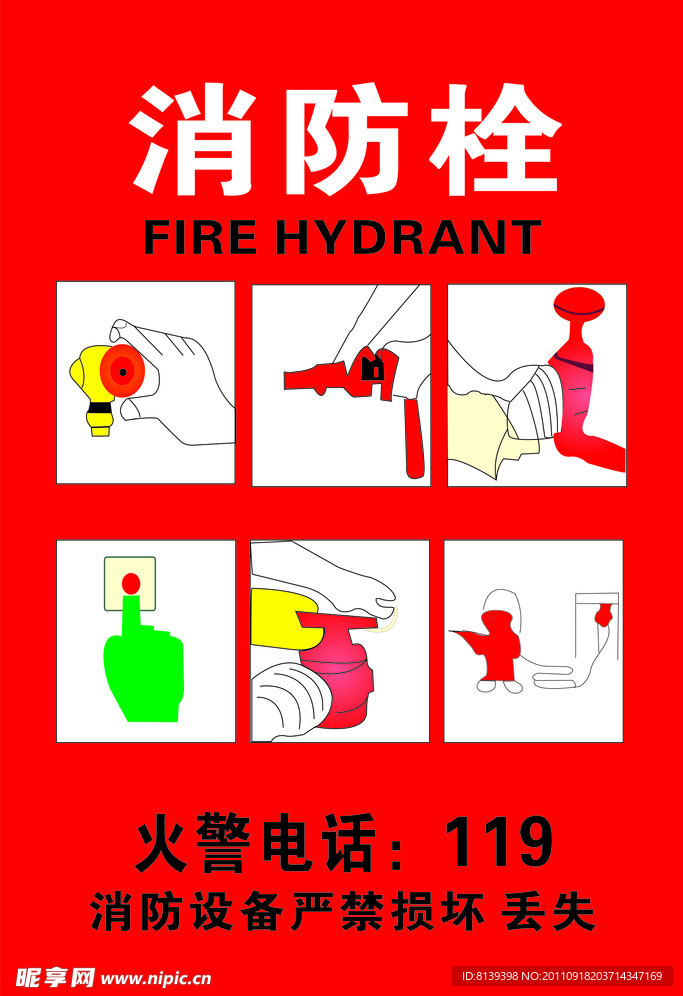 消防栓

FIRE HYDRANT

火警电话：119

消防设备严禁损坏 丢失

昵享网 www.nipic.cn

ID:8139398 NO:20110918203714347169