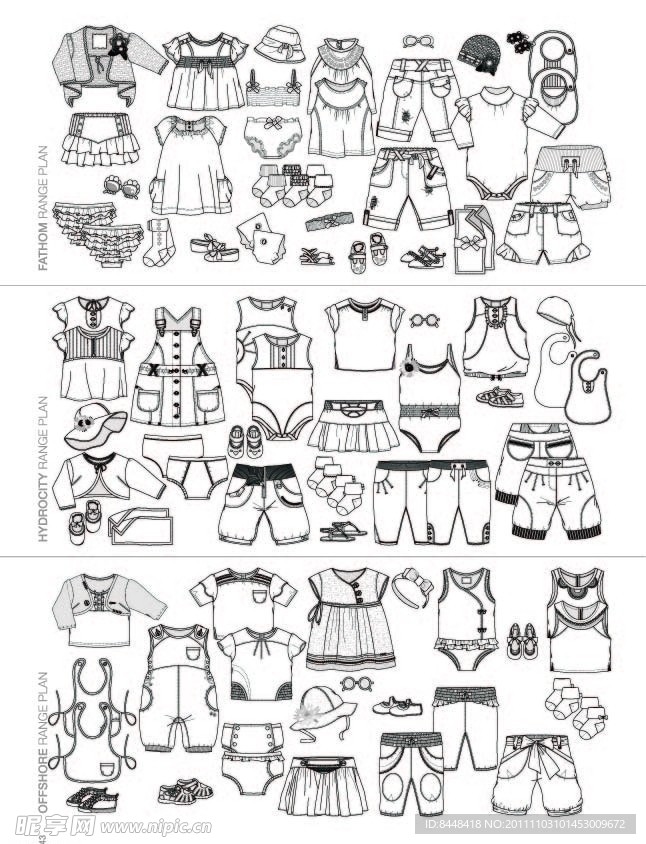 FATHOM RANGE PLAN

HYDROCITY RANGE PLAN

OFFSHORE RANGE PLAN

43

昵享网 www.nipic.cn

ID:8448418 NO:20111103101453009672