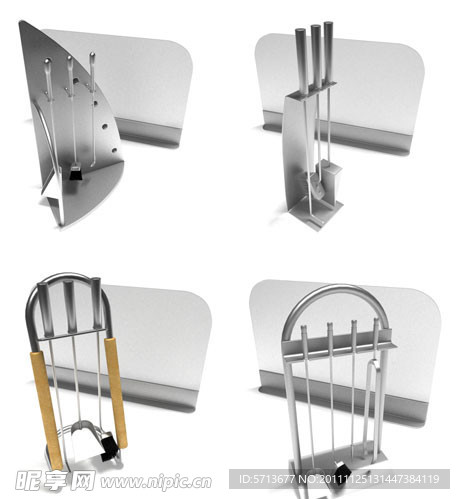 昵享网 www.nipic.cn
ID:5713677 NO:20111125131447384119