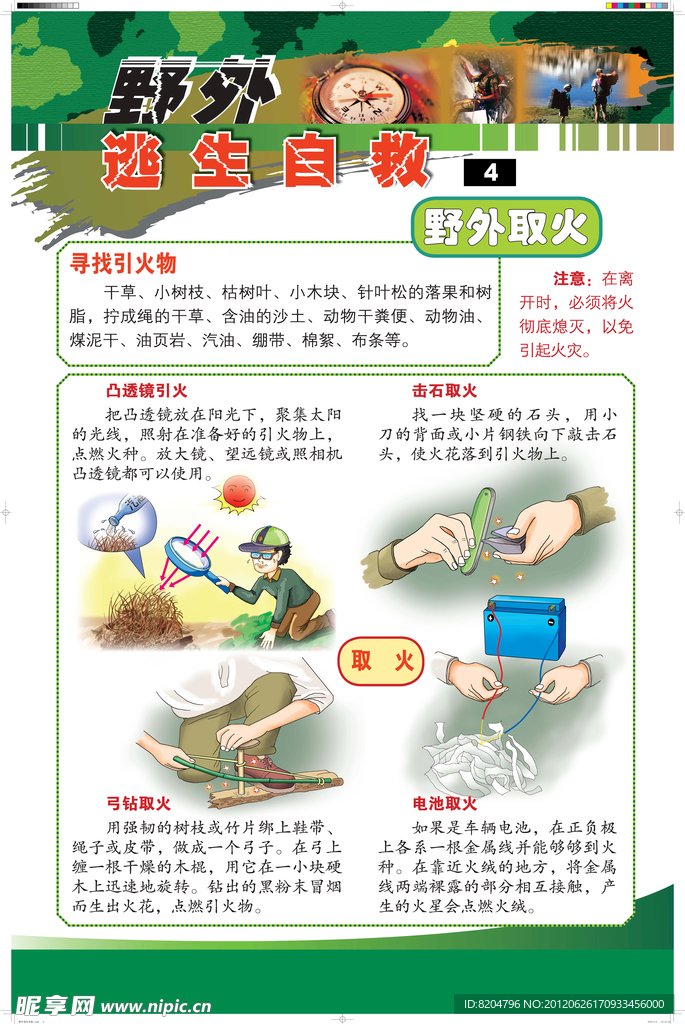 野外

逃生自救

4

野外取火

寻找引火物

干草、小树枝、枯树叶、小木块、针叶松的落果和树脂，拧成绳的干草、含油的沙土、动物干粪便、动物油、煤泥干、油页岩、汽油、绷带、棉絮、布条等。

注意：在离开时，必须将火彻底熄灭，以免引起火灾。

凸透镜引火

把凸透镜放在阳光下，聚集太阳的光线，照射在准备好的引火物上，点燃火种。放大镜、望远镜或照相机凸透镜都可以使用。

击石取火

找一块坚硬的石头，用小刀的背面或小片钢铁向下敲击石头，使火花落到引火物上。

取 火

弓钻取火

用强韧的树枝或竹片绑上鞋带、绳子或皮带，做成一个弓子。在弓上缠一根干燥的木棍，用它在一小块硬木上迅速地旋转。钻出的黑粉末冒烟而生出火花，点燃引火物。

电池取火

如果是车辆电池，在正负极上各系一根金属线并能够够到火种。在靠近火绒的地方，将金属线两端裸露的部分相互接触，产生的火星会点燃火绒。

昵享网 www.nipic.cn

ID:8204796 NO:20120626170933456000