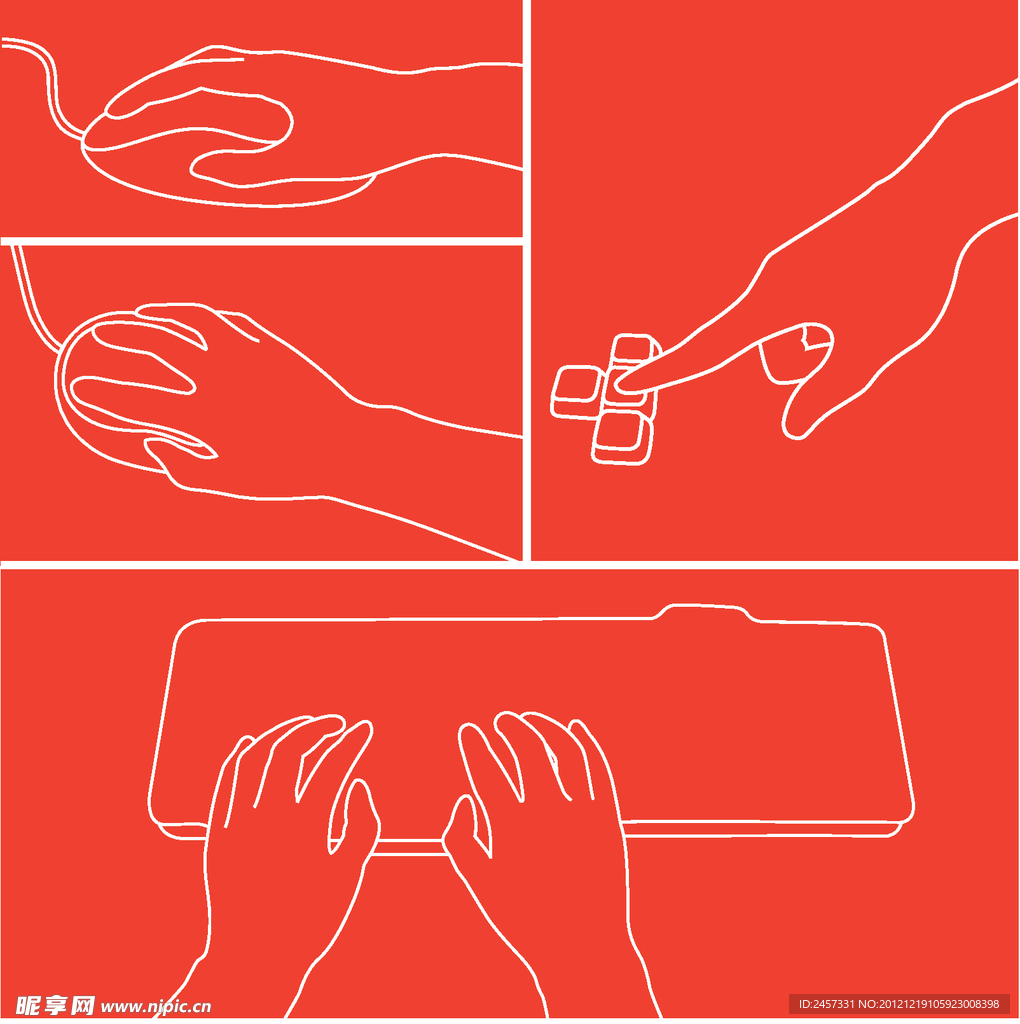 昵享网 www.nipic.cn

ID:2457331 NO:20121219105923008398