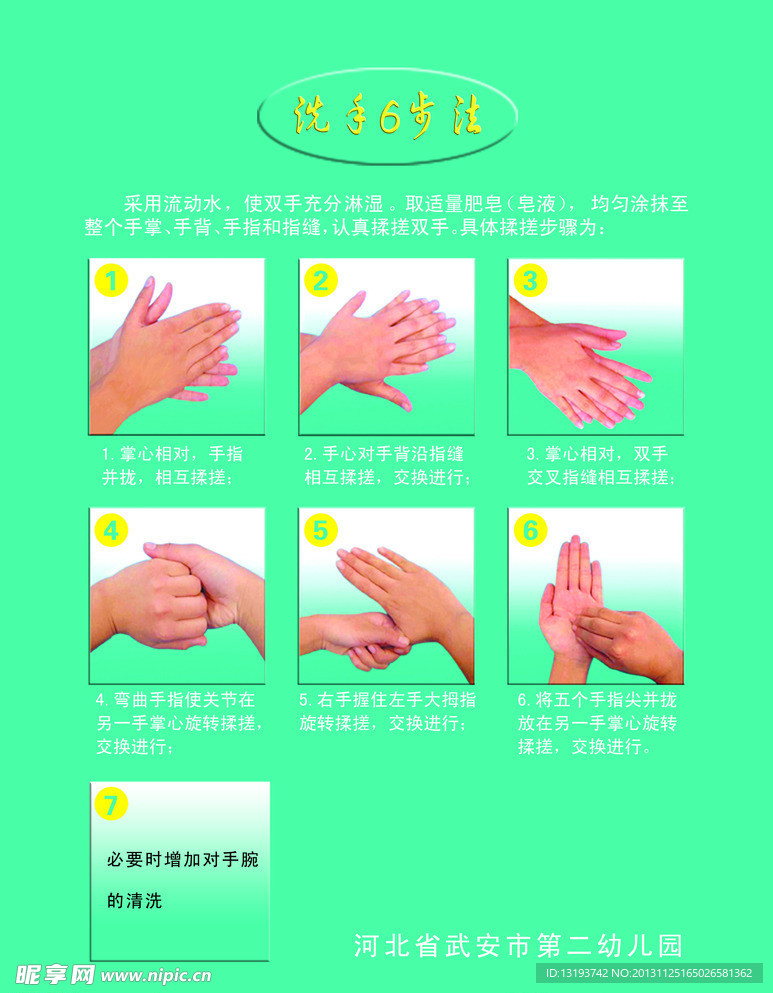 洗手6步法

采用流动水，使双手充分淋湿。取适量肥皂（皂液），均匀涂抹至整个手掌、手背、手指和指缝，认真揉搓双手。具体揉搓步骤为：

1

1. 掌心相对，手指并拢，相互揉搓；

2

2. 手心对手背沿指缝相互揉搓，交换进行；

3

3. 掌心相对，双手交叉指缝相互揉搓；

4

4. 弯曲手指使关节在另一手掌心旋转揉搓，交换进行；

5

5. 右手握住左手大拇指旋转揉搓，交换进行；

6

6. 将五个手指尖并拢放在另一手掌心旋转揉搓，交换进行。

7

必要时增加对手腕的清洗

河北省武安市第二幼儿园

昵享网 www.nipic.cn

ID:13193742 NO:20131125165026581362