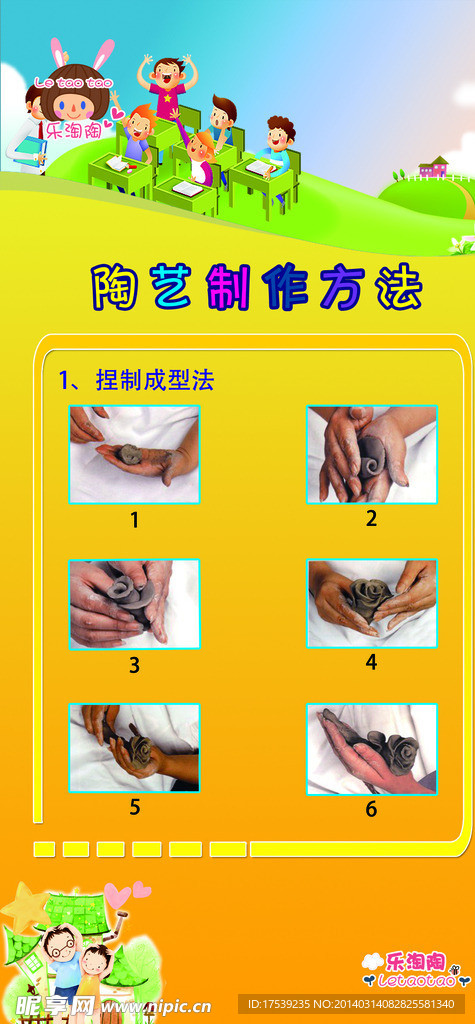 Le tao tao
乐淘陶

陶艺制作方法

1、捏制成型法

1

2

3

4

5

6

乐淘陶
Letaotao

昵享网 www.nipic.cn

ID:17539235 NO:20140314082825581340