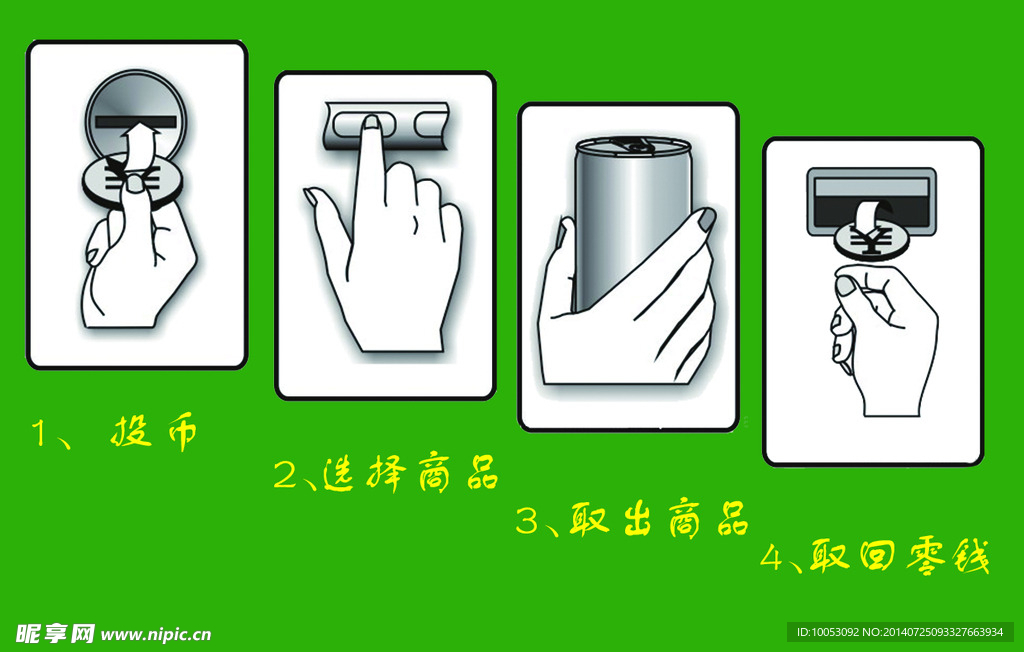 ¥

¥

1、投币

2、选择商品

3、取出商品

4、取回零钱

昵享网 www.nipic.cn

ID:10053092 NO:20140725093327663934