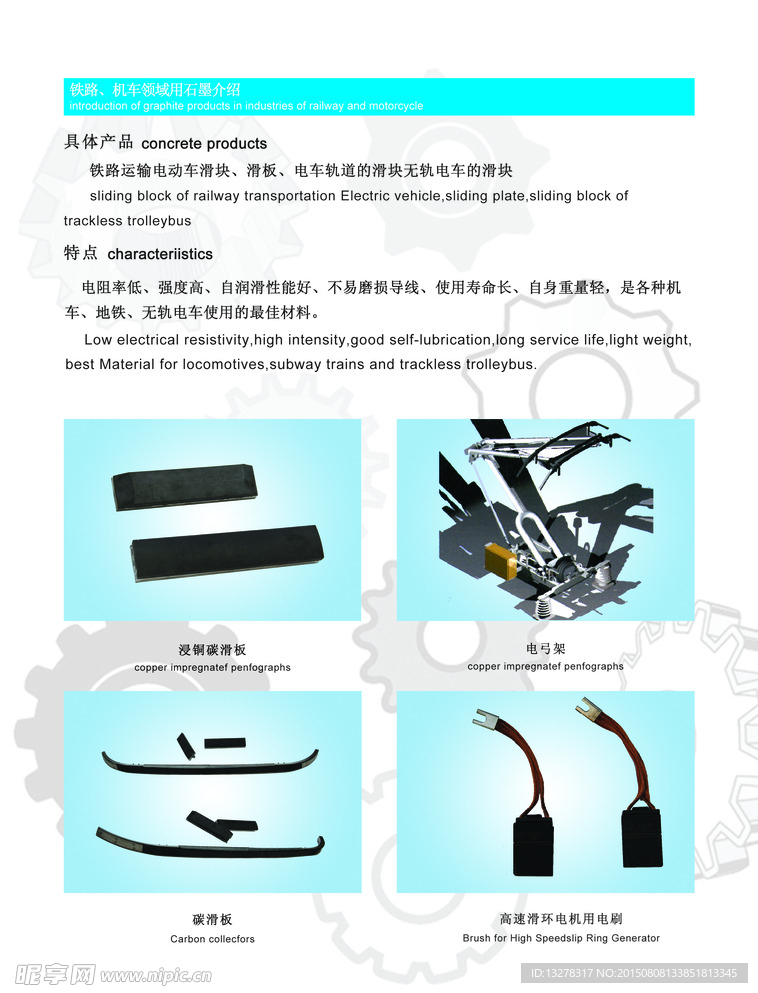 铁路、机车领域用石墨介绍
introduction of graphite products in industries of railway and motorcycle

具体产品 concrete products

铁路运输电动车滑块、滑板、电车轨道的滑块无轨电车的滑块

sliding block of railway transportation Electric vehicle,sliding plate,sliding block of trackless trolleybus

特点 characteriistics

电阻率低、强度高、自润滑性能好、不易磨损导线、使用寿命长、自身重量轻，是各种机车、地铁、无轨电车使用的最佳材料。

Low electrical resistivity,high intensity,good self-lubrication,long service life,light weight, best Material for locomotives,subway trains and trackless trolleybus.

浸铜碳滑板
copper impregnatef penfographs

电弓架
copper impregnatef penfographs

碳滑板
Carbon collecfors

高速滑环电机用电刷
Brush for High Speedslip Ring Generator

昵享网 www.nipic.com

ID:13278317 NO:20150808133851813345