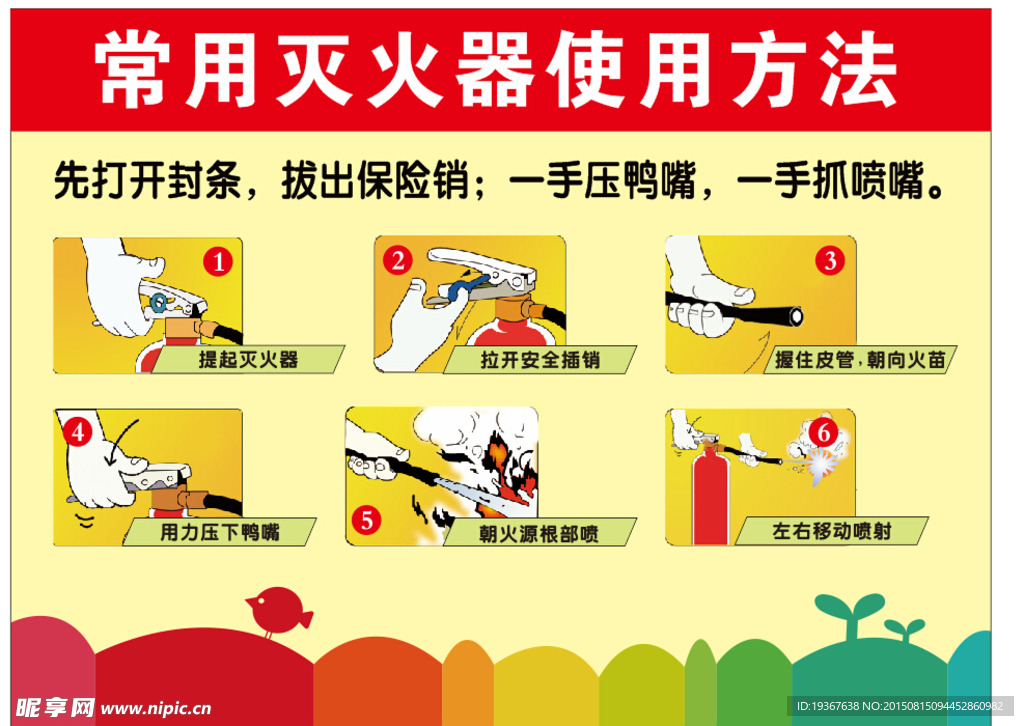 常用灭火器使用方法

先打开封条，拔出保险销；一手压鸭嘴，一手抓喷嘴。

1 提起灭火器

2 拉开安全插销

3 握住皮管，朝向火苗

4 用力压下鸭嘴

5 朝火源根部喷

6 左右移动喷射

昵享网 www.nipic.cn

ID:19367638 NO:20150815094452860982