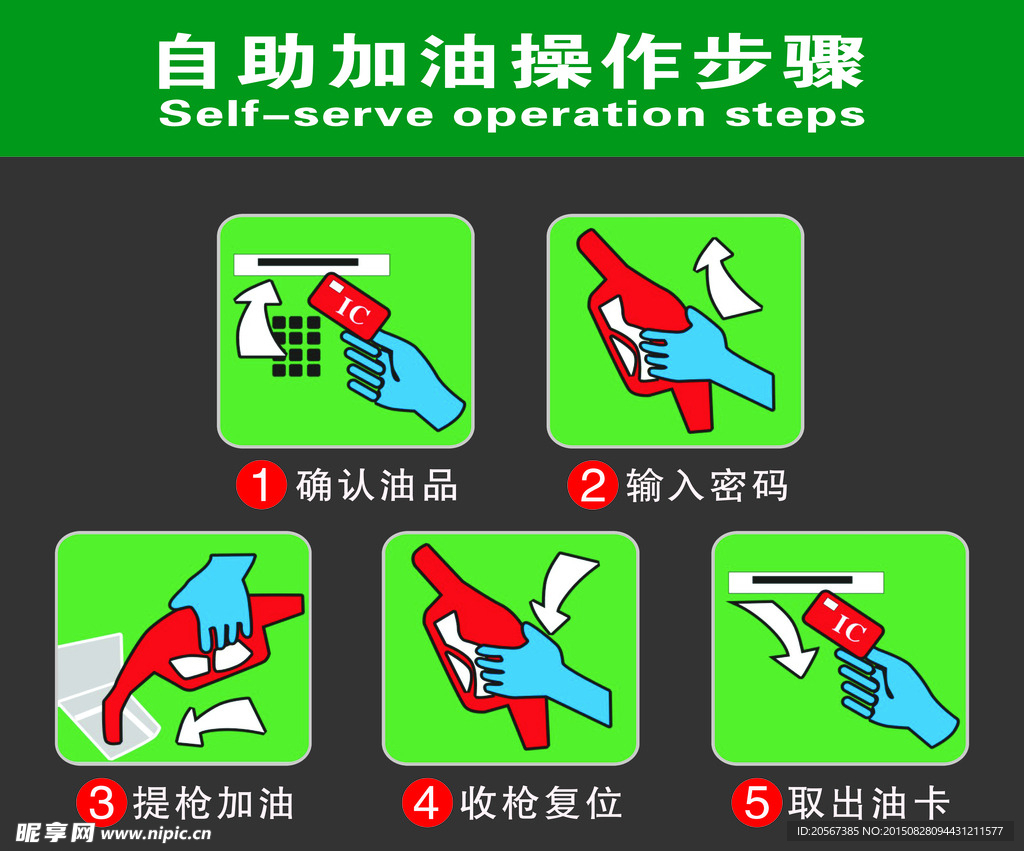 自助加油操作步骤
Self-serve operation steps

IC

1 确认油品

2 输入密码

3 提枪加油

4 收枪复位

IC

5 取出油卡

昵享网 www.nipic.com

ID:20567385 NO:20150828094431211577