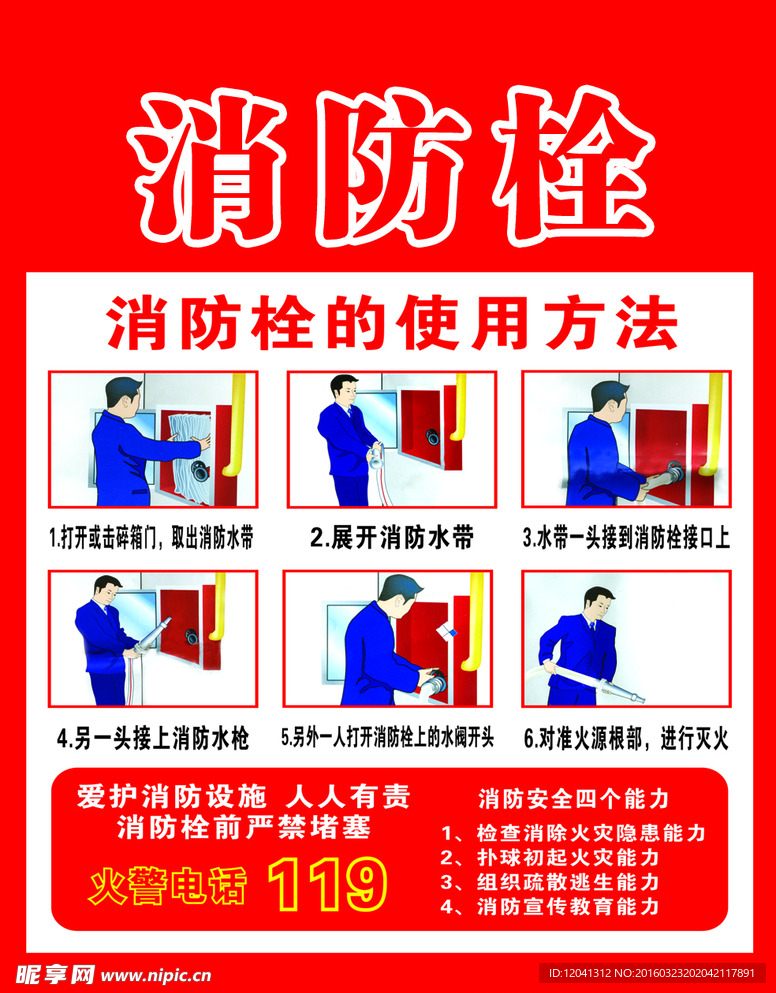 消防栓

消防栓的使用方法

1.打开或击碎箱门，取出消防水带

2.展开消防水带

3.水带一头接到消防栓接口上

4.另一头接上消防水枪

5.另外一人打开消防栓上的水阀开头

6.对准火源根部，进行灭火

爱护消防设施 人人有责
消防栓前严禁堵塞

火警电话 119

消防安全四个能力
1、检查消除火灾隐患能力
2、扑球初起火灾能力
3、组织疏散逃生能力
4、消防宣传教育能力

昵享网 www.nipic.cn

ID:12041312 NO:20160323202042117891