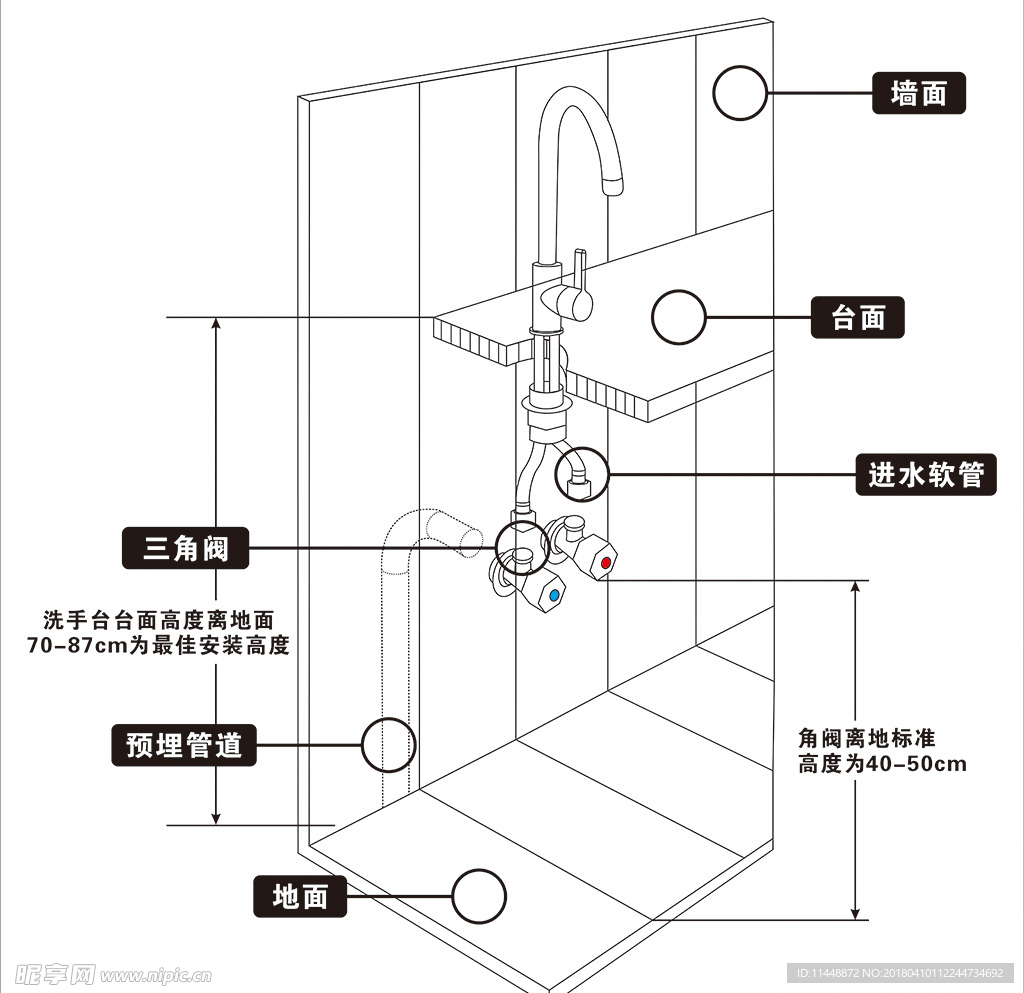 墙面

台面

进水软管

三角阀

洗手台台面高度离地面 70-87cm为最佳安装高度

预埋管道

角阀离地标准 高度为40-50cm

地面

昵享网 www.nipic.cn

ID:11448872 NO:20180410112244734692