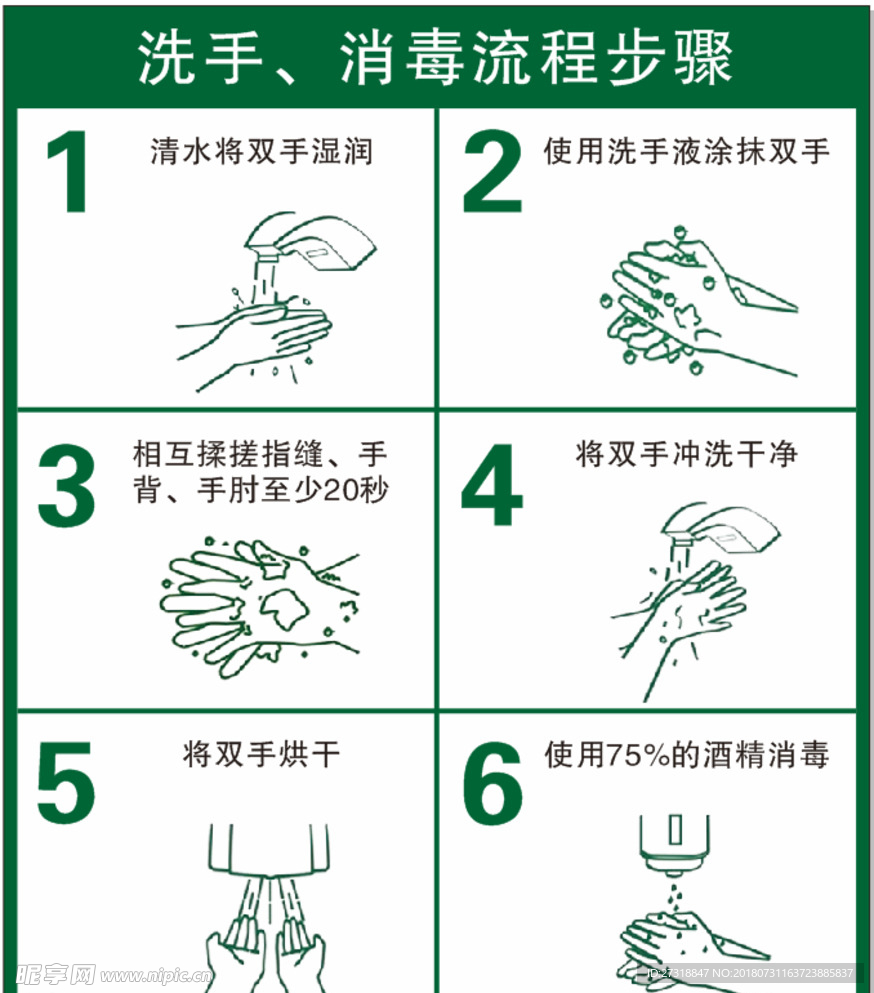 洗手、消毒流程步骤

1 清水将双手湿润

2 使用洗手液涂抹双手

3 相互揉搓指缝、手背、手肘至少20秒

4 将双手冲洗干净

5 将双手烘干

6 使用75%的酒精消毒

昵享网 www.nipic.cn

ID:27318847 NO:20180731163723885837