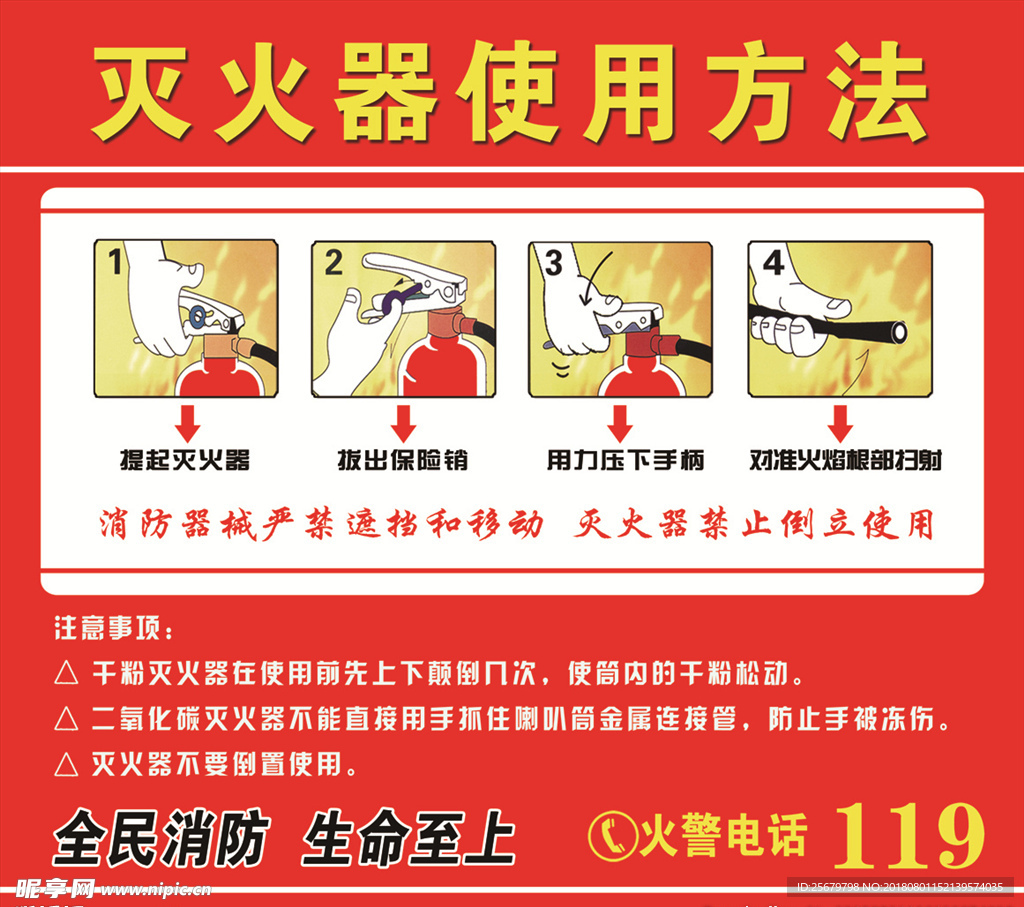 灭火器使用方法

1
提起灭火器

2
拔出保险销

3
用力压下手柄

4
对准火焰根部扫射

消防器械严禁遮挡和移动 灭火器禁止倒立使用

注意事项：

△ 干粉灭火器在使用前先上下颠倒几次，使筒内的干粉松动。

△ 二氧化碳灭火器不能直接用手抓住喇叭筒金属连接管，防止手被冻伤。

△ 灭火器不要倒置使用。

全民消防 生命至上

火警电话 119

昵享网 www.nipic.cn

ID:25679798 NO:20180801152139574035