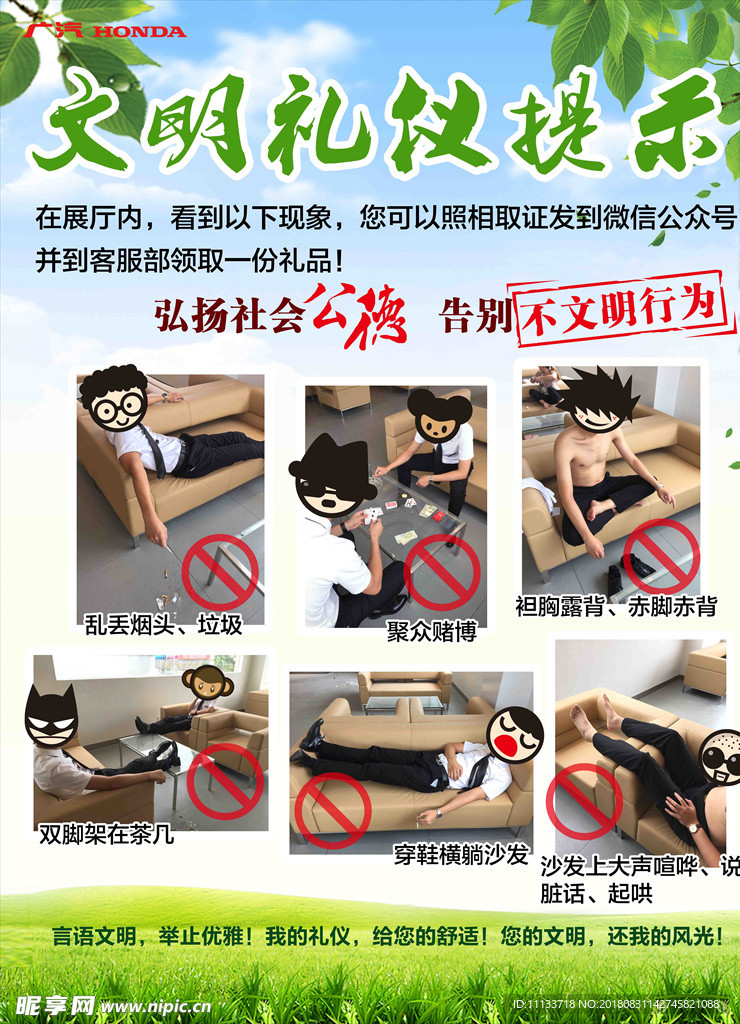 广汽 HONDA

文明礼仪提示

在展厅内，看到以下现象，您可以照相取证发到微信公众号并到客服部领取一份礼品！

弘扬社会公德 告别不文明行为

乱丢烟头、垃圾

聚众赌博

袒胸露背、赤脚赤背

双脚架在茶几

穿鞋横躺沙发

沙发上大声喧哗、说脏话、起哄

言语文明，举止优雅！我的礼仪，给您的舒适！您的文明，还我的风光！

昵享网 www.nipic.com

ID:11133718 NO:20180831142745821088