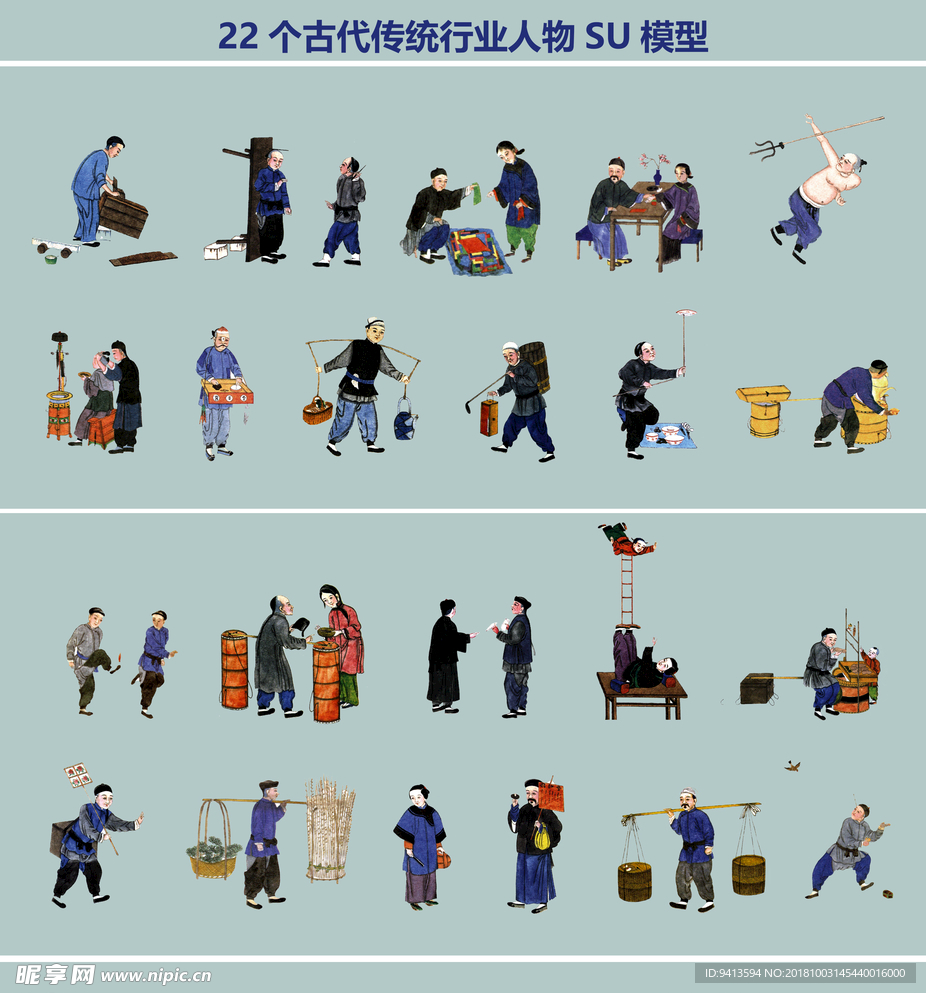 22 个古代传统行业人物 SU 模型

昵享网 www.nipic.cn

ID:9413594 NO:20181003145440016000