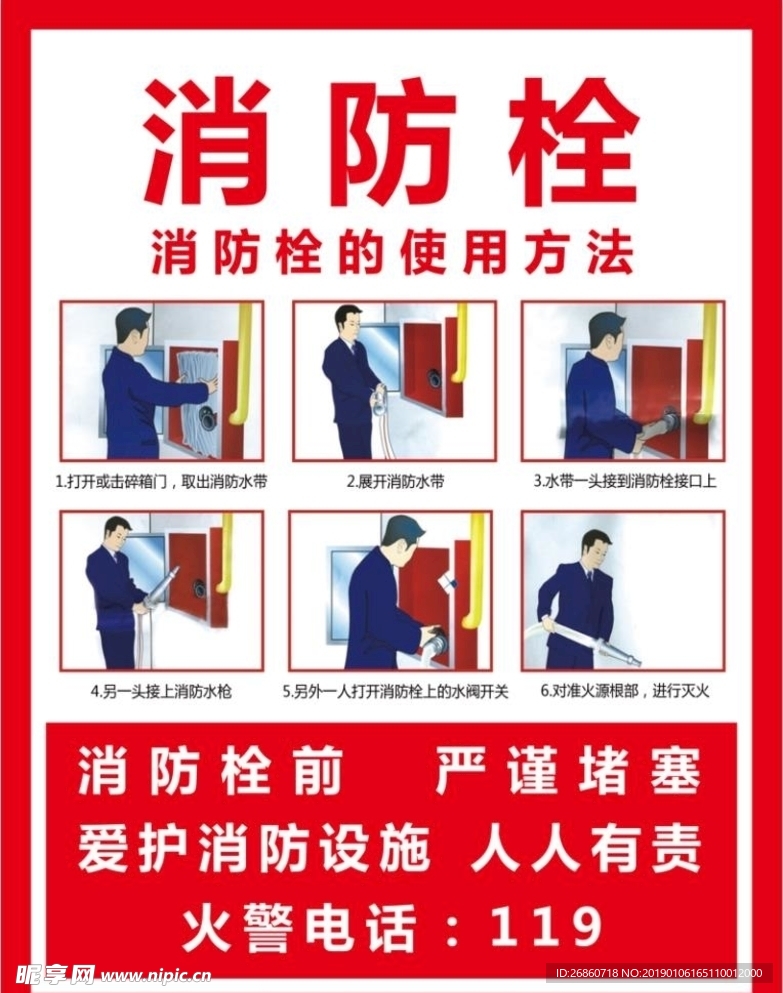 消防栓

消防栓的使用方法

1.打开或击碎箱门，取出消防水带

2.展开消防水带

3.水带一头接到消防栓接口上

4.另一头接上消防水枪

5.另外一人打开消防栓上的水阀开关

6.对准火源根部，进行灭火

消防栓前　严谨堵塞

爱护消防设施 人人有责

火警电话：119

昵享网 www.nipic.cn

ID:26860718 NO:20190106165110012000