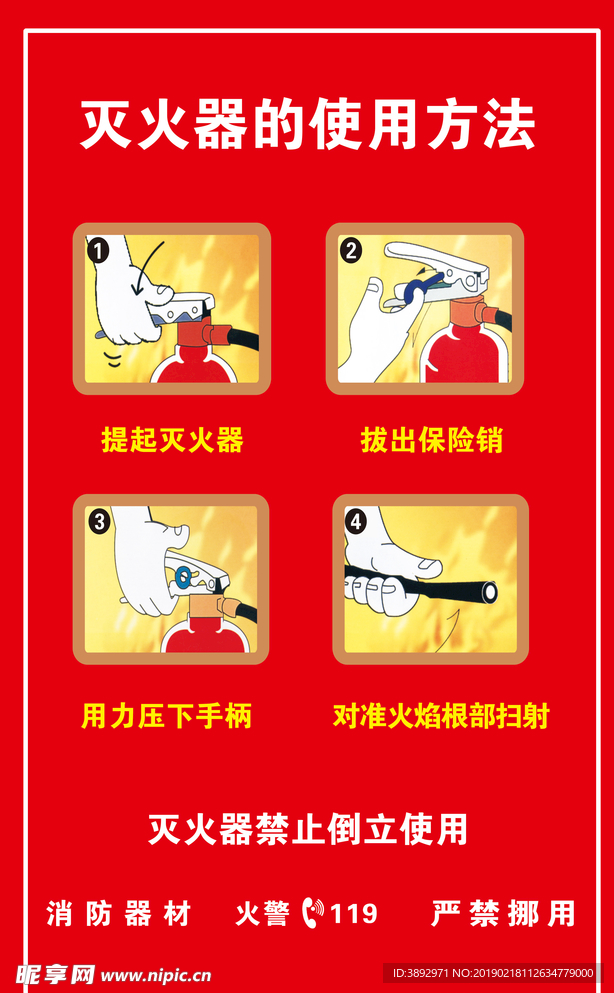 灭火器的使用方法

1

提起灭火器

2

拔出保险销

3

用力压下手柄

4

对准火焰根部扫射

灭火器禁止倒立使用

消防器材 火警 119 严禁挪用

昵享网 www.nipic.cn

ID:3892971 NO:20190218112634779000