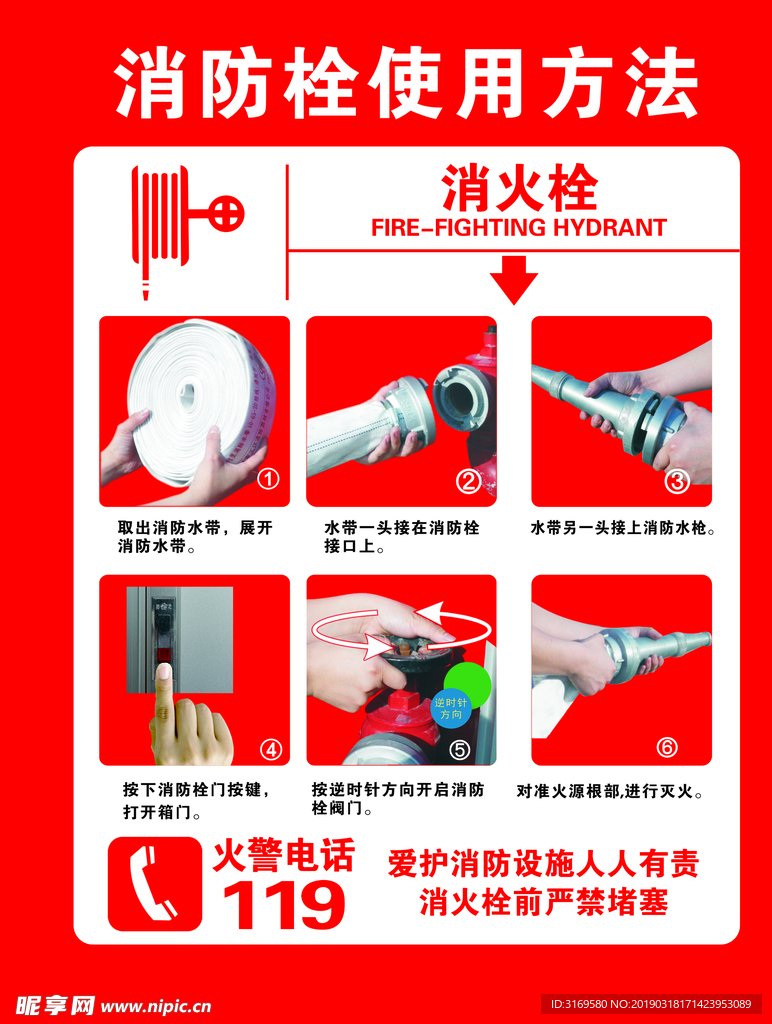 消防栓使用方法

消火栓
FIRE-FIGHTING HYDRANT

①
取出消防水带，展开消防水带。

②
水带一头接在消防栓接口上。

③
水带另一头接上消防水枪。

④
按下消防栓门按键，打开箱门。

逆时针方向
⑤
按逆时针方向开启消防栓阀门。

⑥
对准火源根部,进行灭火。

火警电话
119

爱护消防设施人人有责
消火栓前严禁堵塞

昵享网 www.nipic.cn
ID:3169580 NO:20190318171423953089