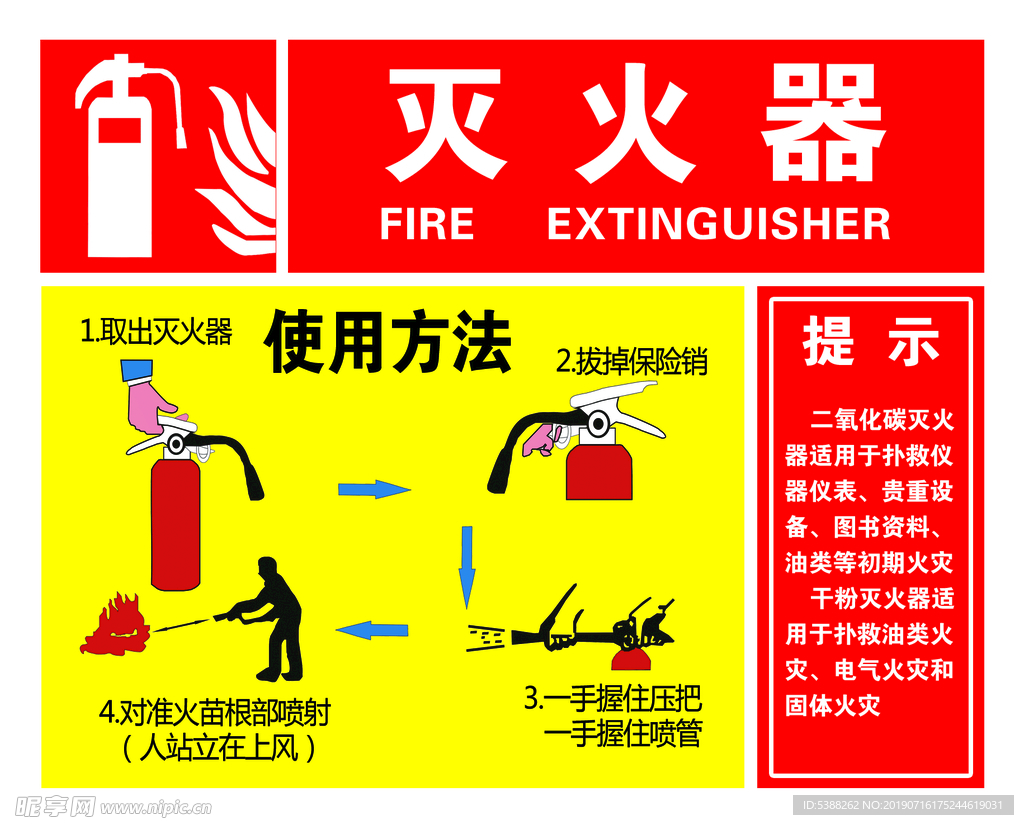 灭火器
FIRE EXTINGUISHER

使用方法

1.取出灭火器

2.拔掉保险销

3.一手握住压把
一手握住喷管

4.对准火苗根部喷射
（人站立在上风）

提示

二氧化碳灭火器适用于扑救仪器仪表、贵重设备、图书资料、油类等初期火灾

干粉灭火器适用于扑救油类火灾、电气火灾和固体火灾

昵享网 www.nipic.cn

ID:5388262 NO:20190716175244619031