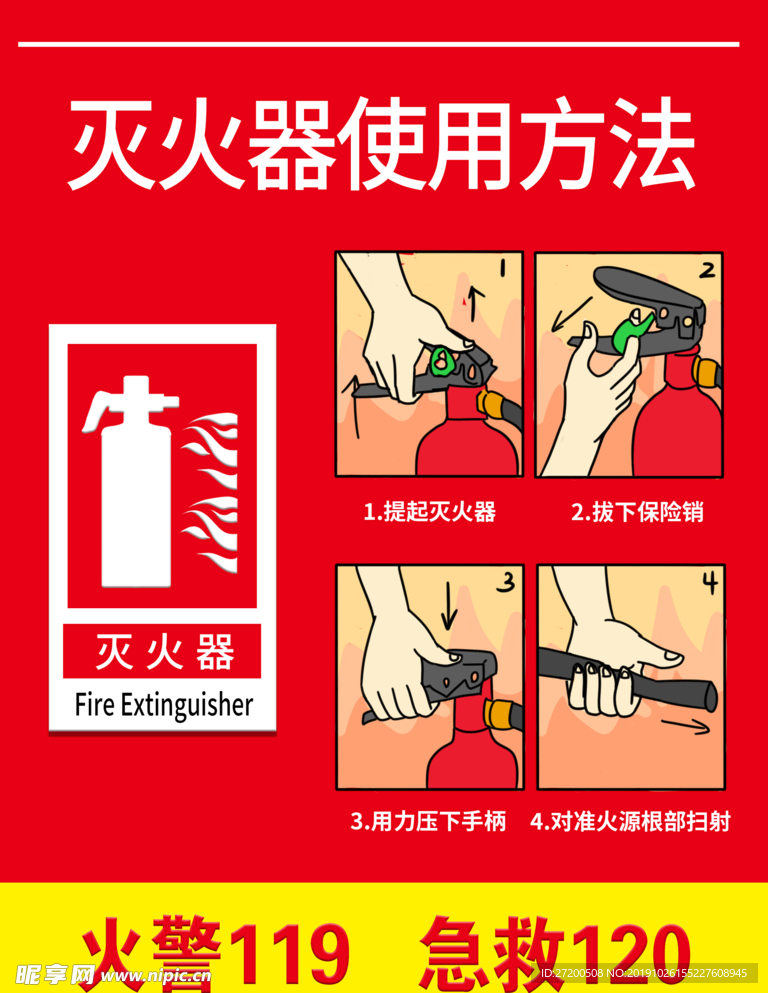 灭火器使用方法

灭火器
Fire Extinguisher

1

2

1.提起灭火器

2.拔下保险销

3

4

3.用力压下手柄

4.对准火源根部扫射

火警119 急救120

昵享网 www.nipic.cn

ID:27200508 NO:20191026155227608945