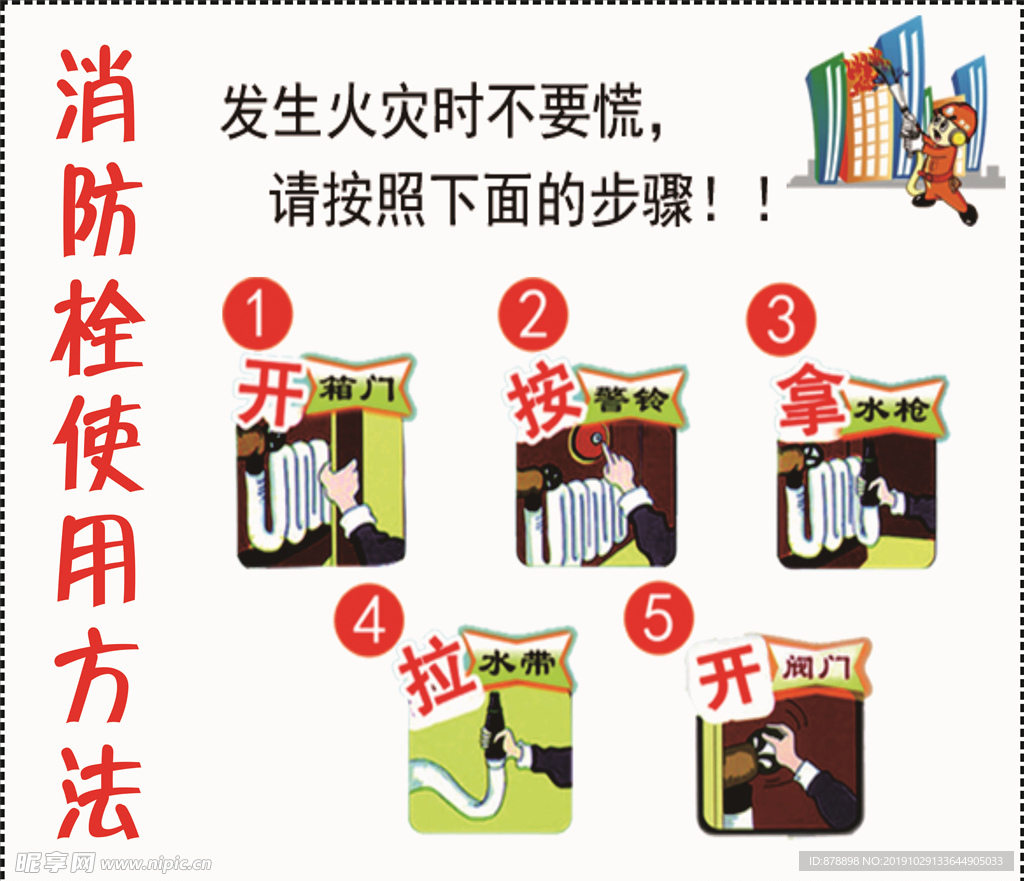 消防栓使用方法

发生火灾时不要慌，
请按照下面的步骤！！

1 开 箱门

2 按 警铃

3 拿 水枪

4 拉 水带

5 开 阀门

昵享网 www.nipic.cn

ID:878898 NO:20191029133644905033