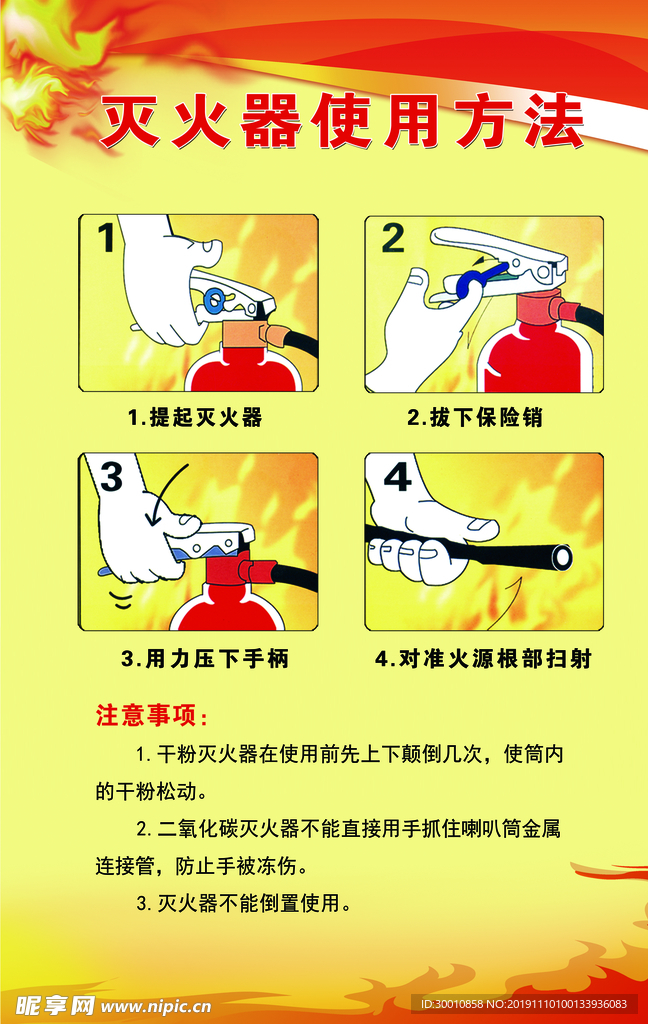 灭火器使用方法

1

1.提起灭火器

2

2.拔下保险销

3

3.用力压下手柄

4

4.对准火源根部扫射

注意事项:

1. 干粉灭火器在使用前先上下颠倒几次，使筒内的干粉松动。

2. 二氧化碳灭火器不能直接用手抓住喇叭筒金属连接管，防止手被冻伤。

3. 灭火器不能倒置使用。

昵享网 www.nipic.cn

ID:30010858 NO:20191110100133936083